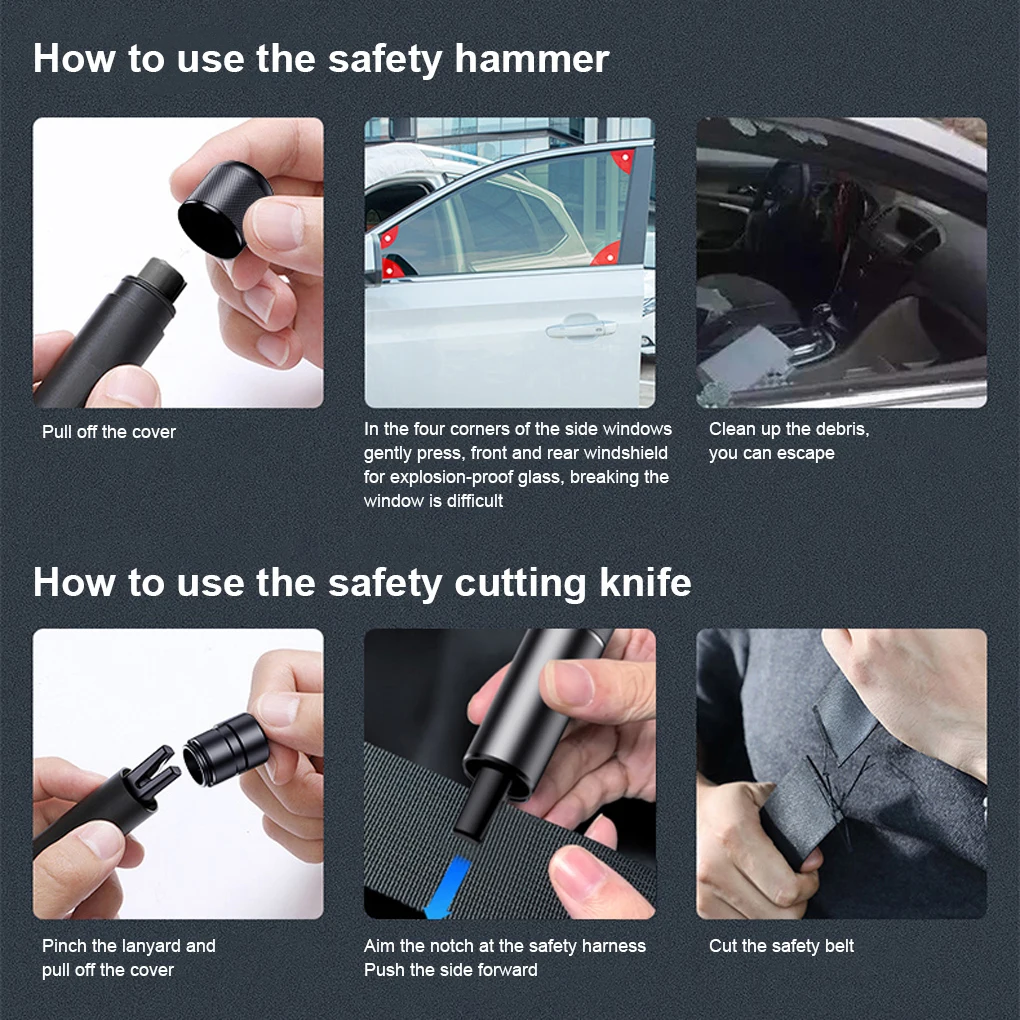 How to use the safety hammer

Pull off the cover

In the four corners of the side windows gently press, front and rear windshield for explosion-proof glass, breaking the window is difficult

Clean up the debris, you can escape

How to use the safety cutting knife

Pinch the lanyard and pull off the cover

Aim the notch at the safety harness
Push the side forward

Cut the safety belt