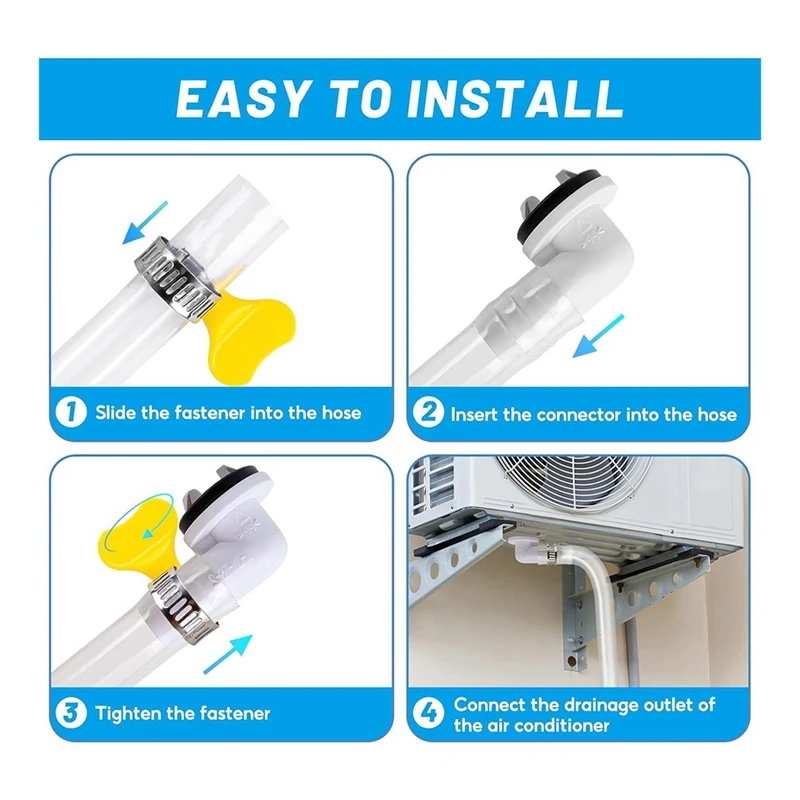 EASY TO INSTALL

1 Slide the fastener into the hose

2 Insert the connector into the hose

3 Tighten the fastener

4 Connect the drainage outlet of the air conditioner