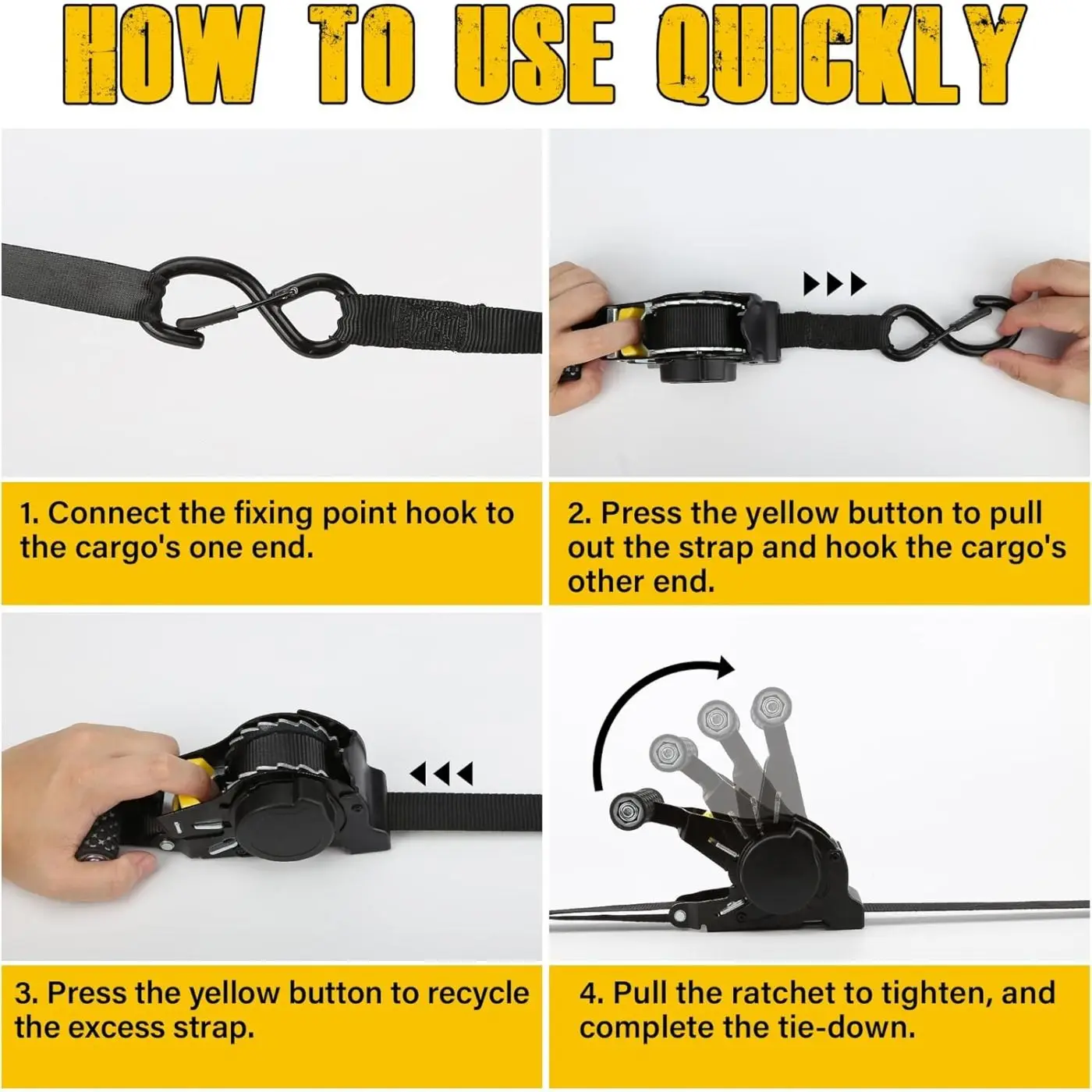 HOW TO USE QUICKLY

1. Connect the fixing point hook to the cargo's one end.

2. Press the yellow button to pull out the strap and hook the cargo's other end.

3. Press the yellow button to recycle the excess strap.

4. Pull the ratchet to tighten, and complete the tie-down.