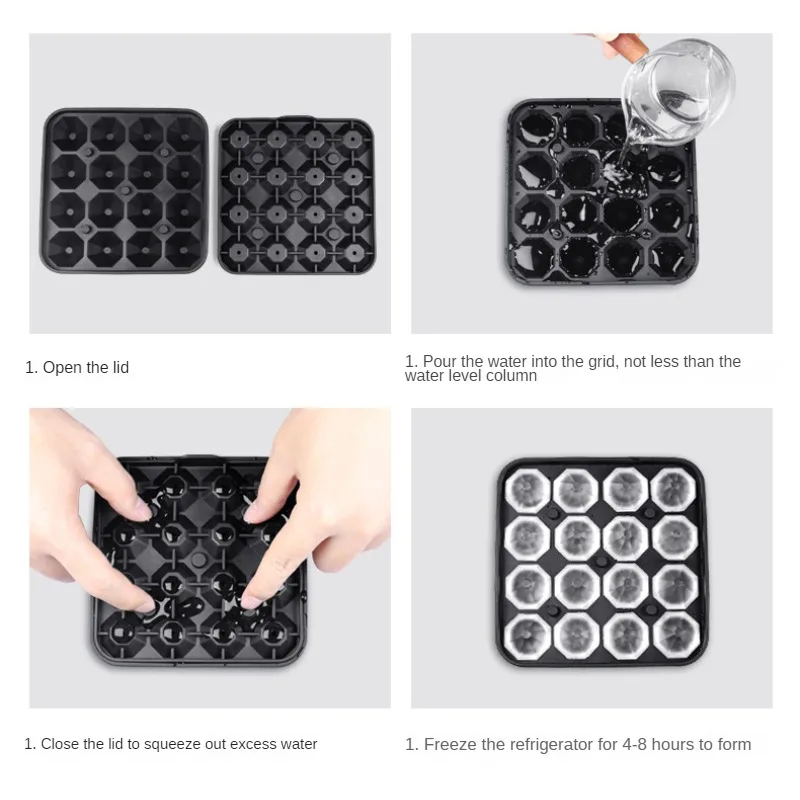 1. Open the lid

1. Pour the water into the grid, not less than the water level column

1. Close the lid to squeeze out excess water

1. Freeze the refrigerator for 4-8 hours to form