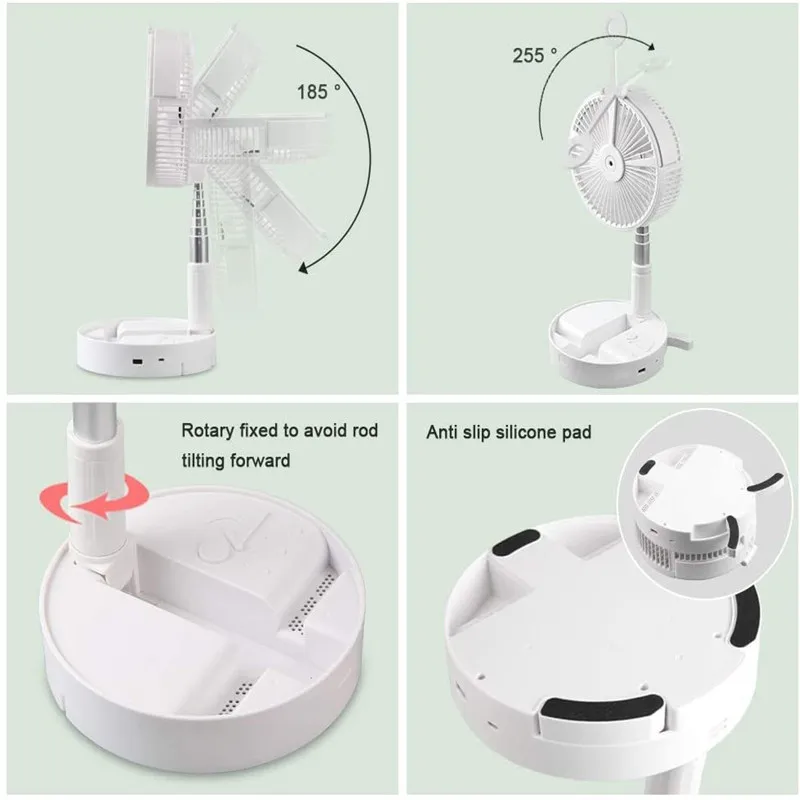 185 °

255 °

Rotary fixed to avoid rod tilting forward

Anti slip silicone pad