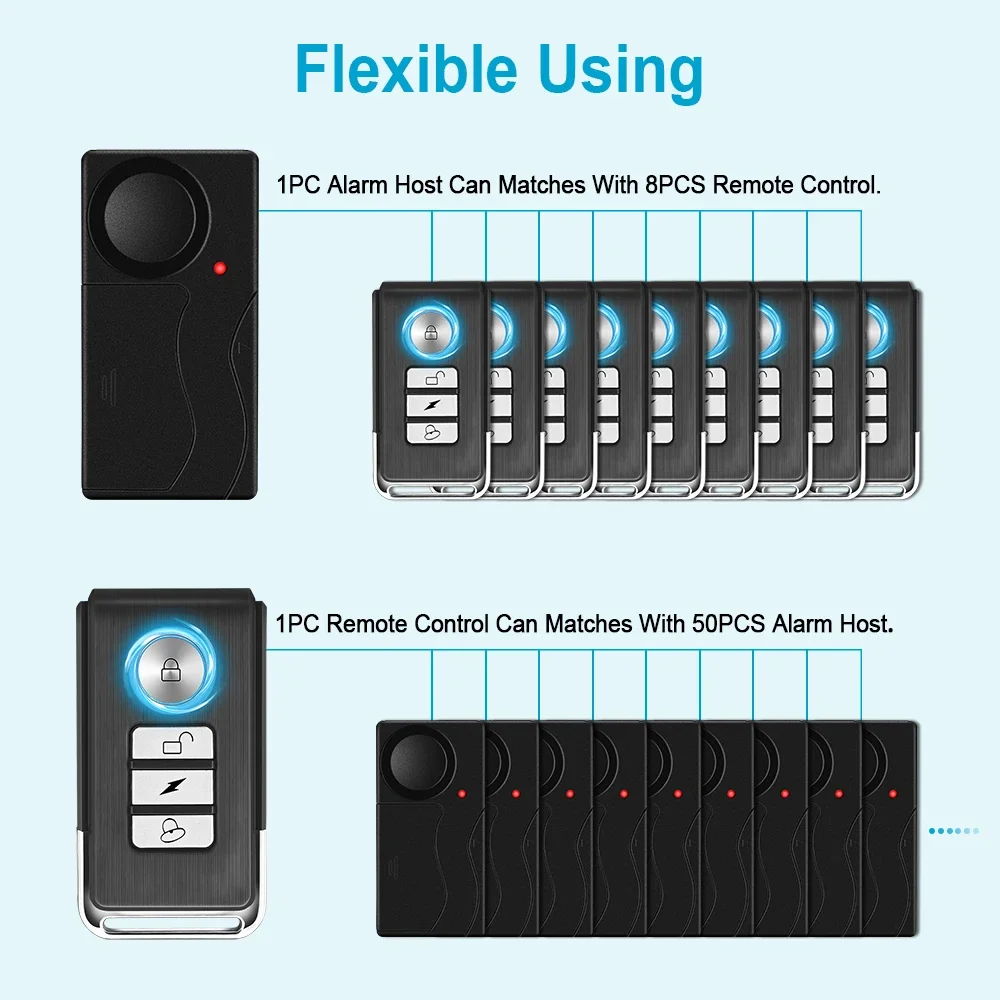 Flexible Using

1PC Alarm Host Can Matches With 8PCS Remote Control.

1PC Remote Control Can Matches With 50PCS Alarm Host.