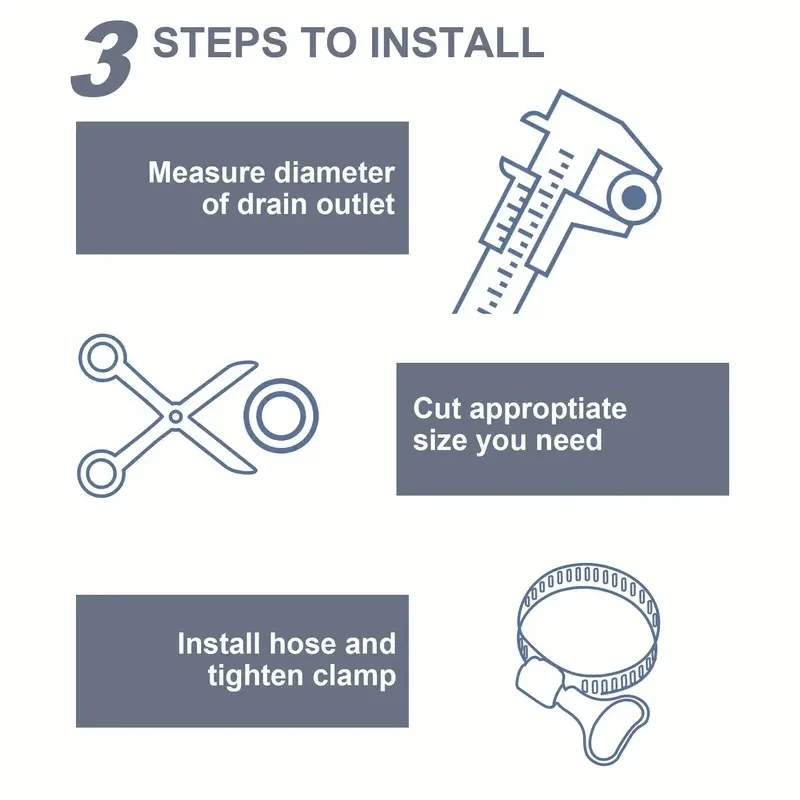 3 STEPS TO INSTALL

Measure diameter of drain outlet

Cut approptiate size you need

Install hose and tighten clamp