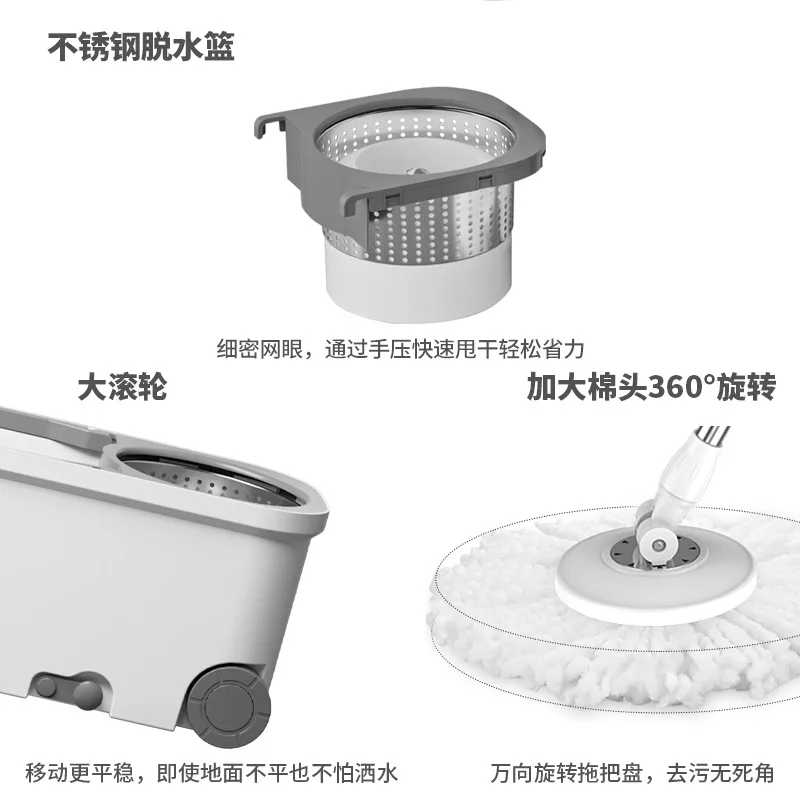 不锈钢脱水篮

细密网眼，通过手压快速甩干轻松省力

大滚轮

移动更平稳，即使地面不平也不怕洒水

加大棉头360°旋转

万向旋转拖把盘，去污无死角