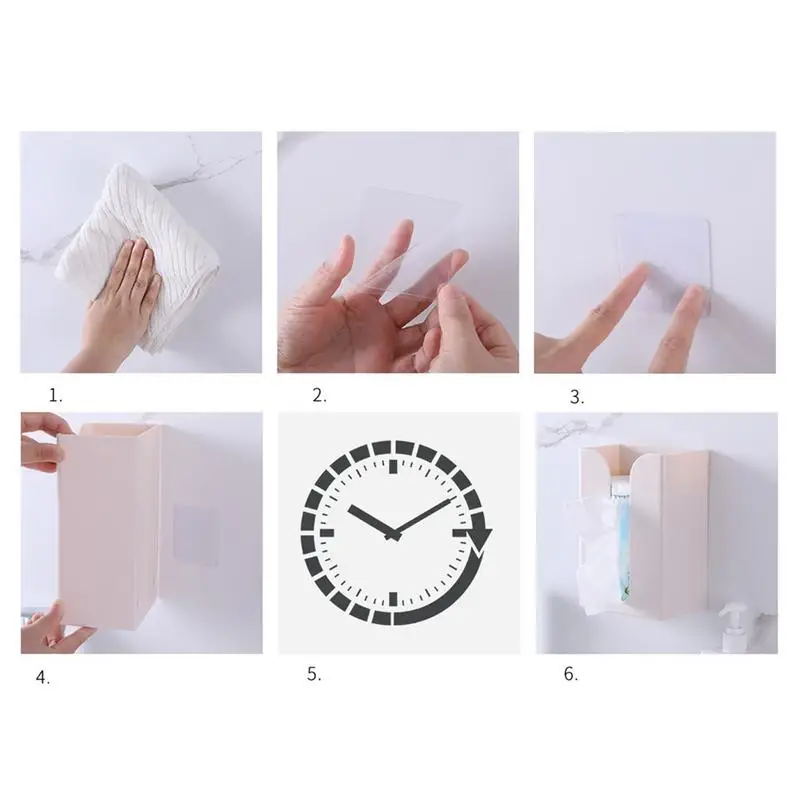 1.

2.

3.

4.

5.

6.