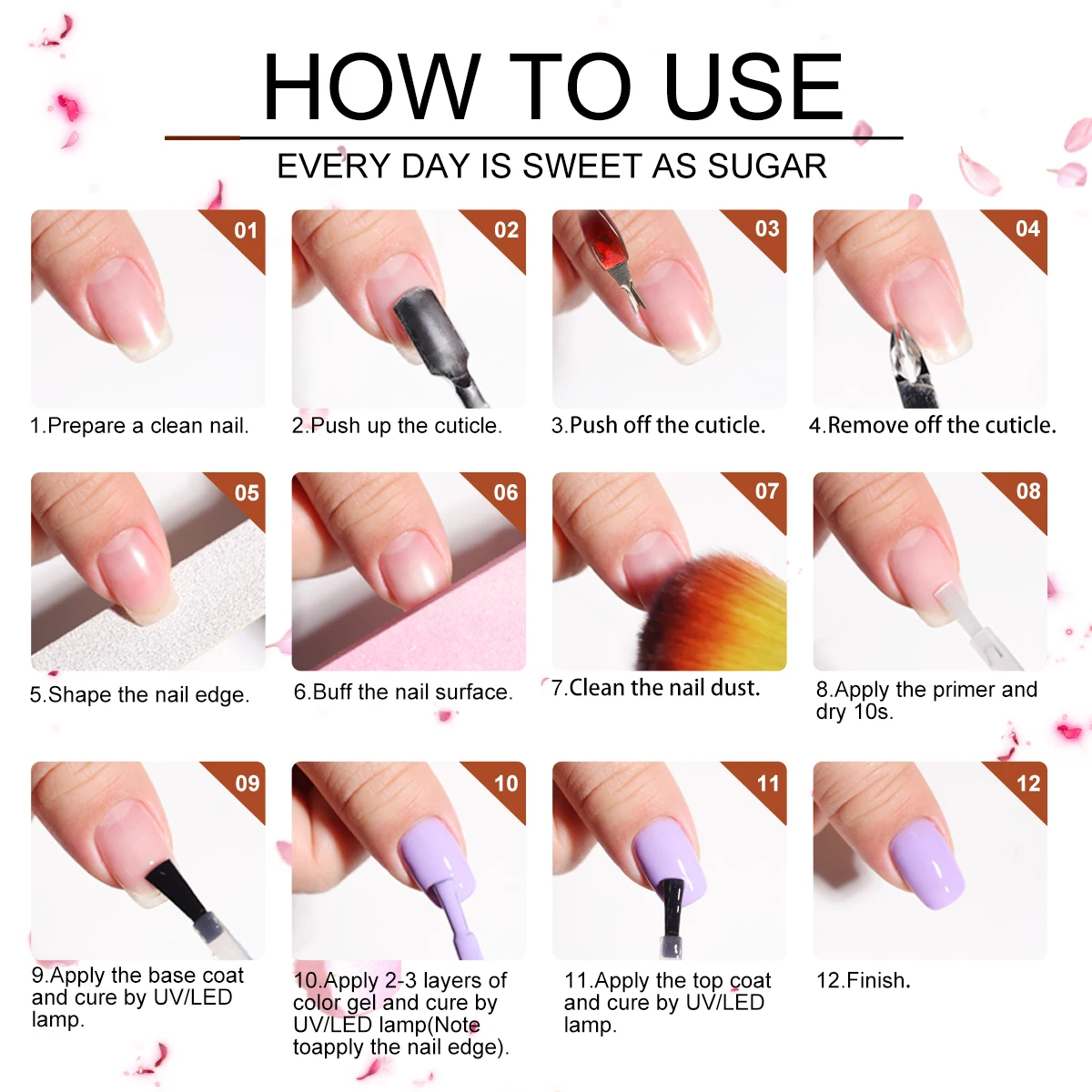 HOW TO USE

EVERY DAY IS SWEET AS SUGAR

01

1.Prepare a clean nail.

02

2.Push up the cuticle.

03

3.Push off the cuticle.

04

4.Remove off the cuticle.

05

5.Shape the nail edge.

06

6.Buff the nail surface.

07

7.Clean the nail dust.

08

8.Apply the primer and dry 10s.

09

9.Apply the base coat and cure by UV/LED lamp.

10

10.Apply 2-3 layers of color gel and cure by UV/LED lamp(Note toapply the nail edge).

11

11.Apply the top coat and cure by UV/LED lamp.

12

12.Finish.