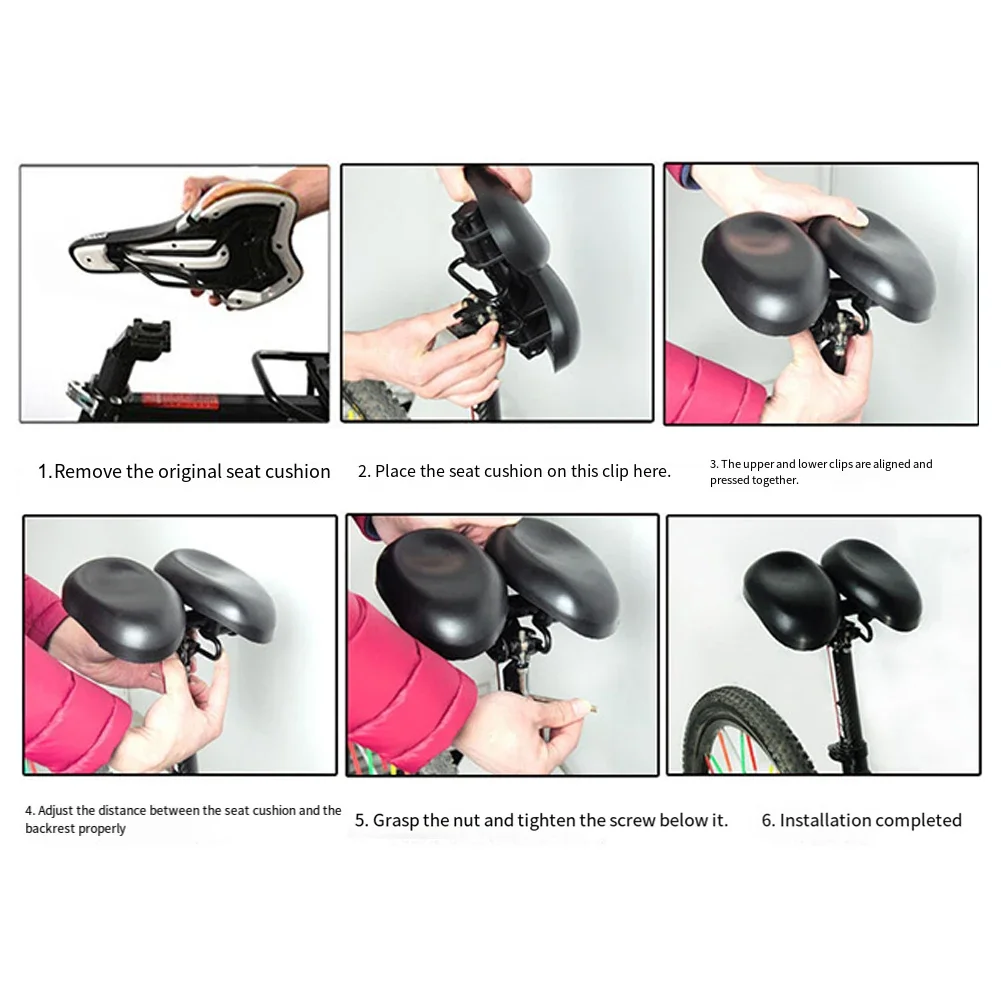 1.Remove the original seat cushion

2. Place the seat cushion on this clip here.

3. The upper and lower clips are aligned and pressed together.

4. Adjust the distance between the seat cushion and the backrest properly

5. Grasp the nut and tighten the screw below it.

6. Installation completed