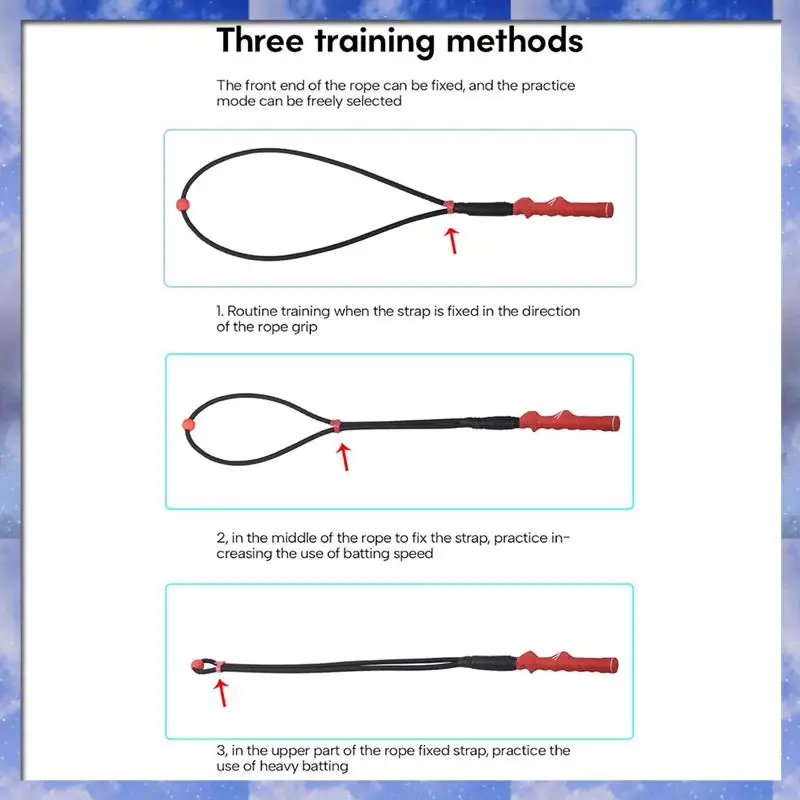 Three training methods

The front end of the rope can be fixed, and the practice mode can be freely selected

1. Routine training when the strap is fixed in the direction of the rope grip

2, in the middle of the rope to fix the strap, practice increasing the use of batting speed

3, in the upper part of the rope fixed strap, practice the use of heavy batting