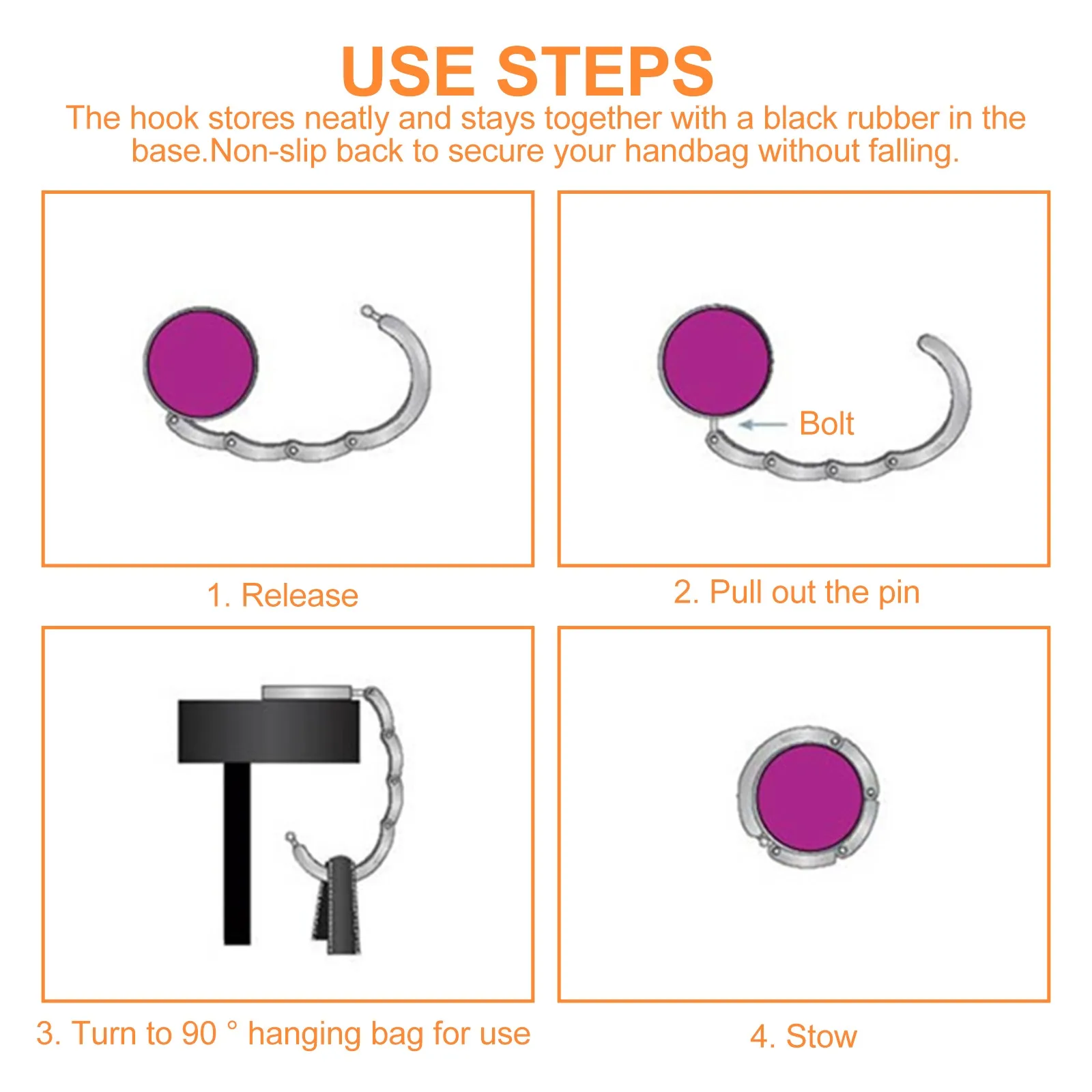 USE STEPS

The hook stores neatly and stays together with a black rubber in the base.Non-slip back to secure your handbag without falling.

1. Release

Bolt

2. Pull out the pin

3. Turn to 90 ° hanging bag for use

4. Stow