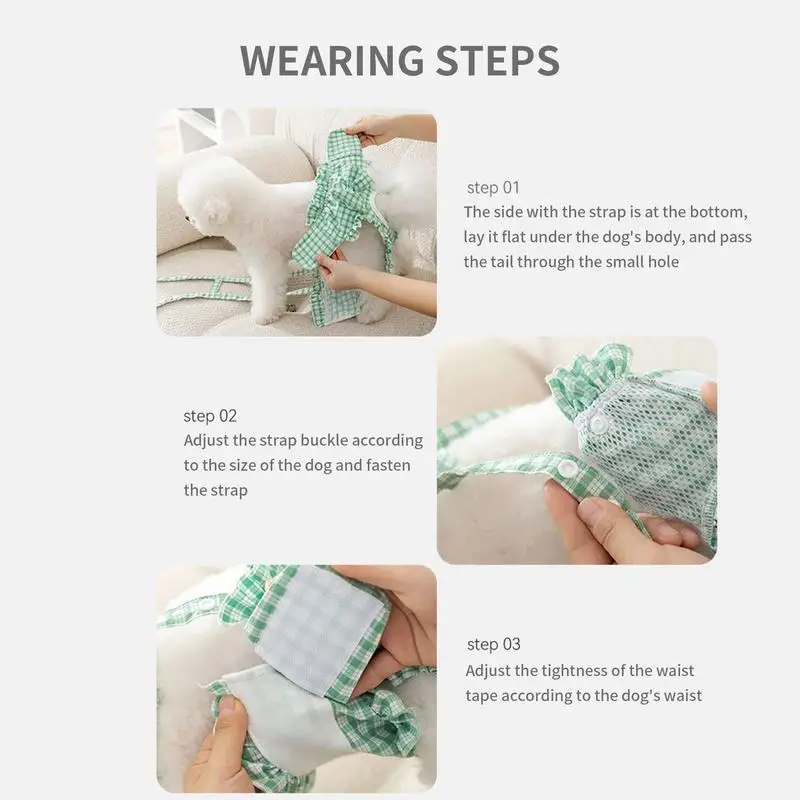 WEARING STEPS

step 01
The side with the strap is at the bottom, lay it flat under the dog's body, and pass the tail through the small hole

step 02
Adjust the strap buckle according to the size of the dog and fasten the strap

step 03
Adjust the tightness of the waist tape according to the dog's waist