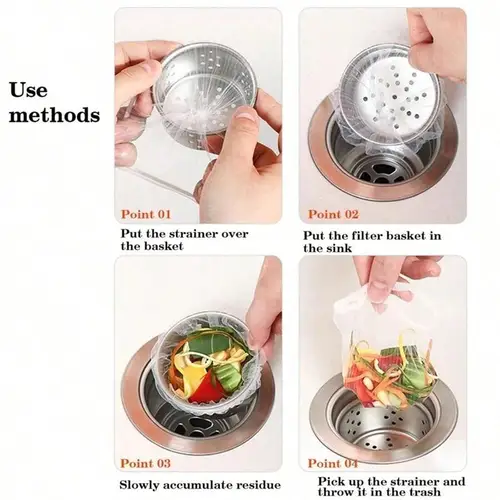 Use methods

Point 01

Put the strainer over the basket

Point 02

Put the filter basket in the sink

Point 03

Slowly accumulate residue

Point 04

Pick up the strainer and throw it in the trash