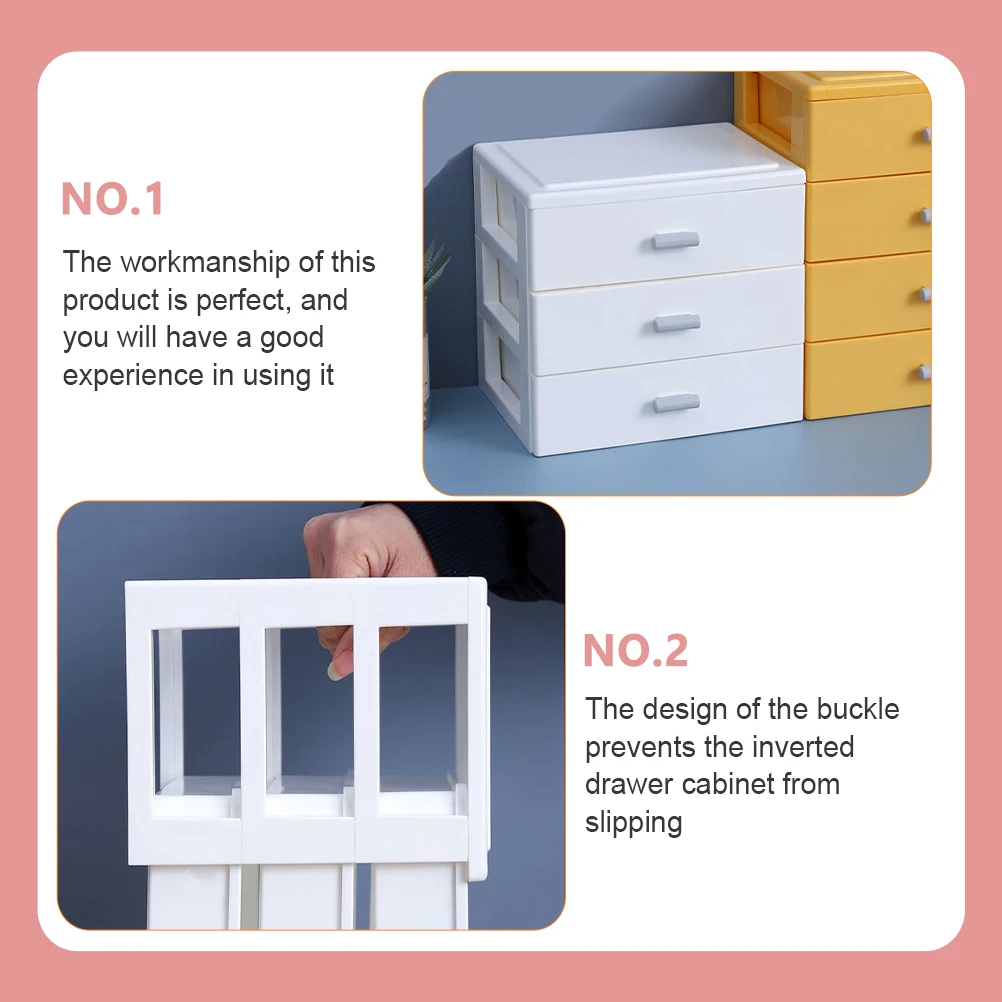 NO.1

The workmanship of this product is perfect, and you will have a good experience in using it

NO.2

The design of the buckle prevents the inverted drawer cabinet from slipping