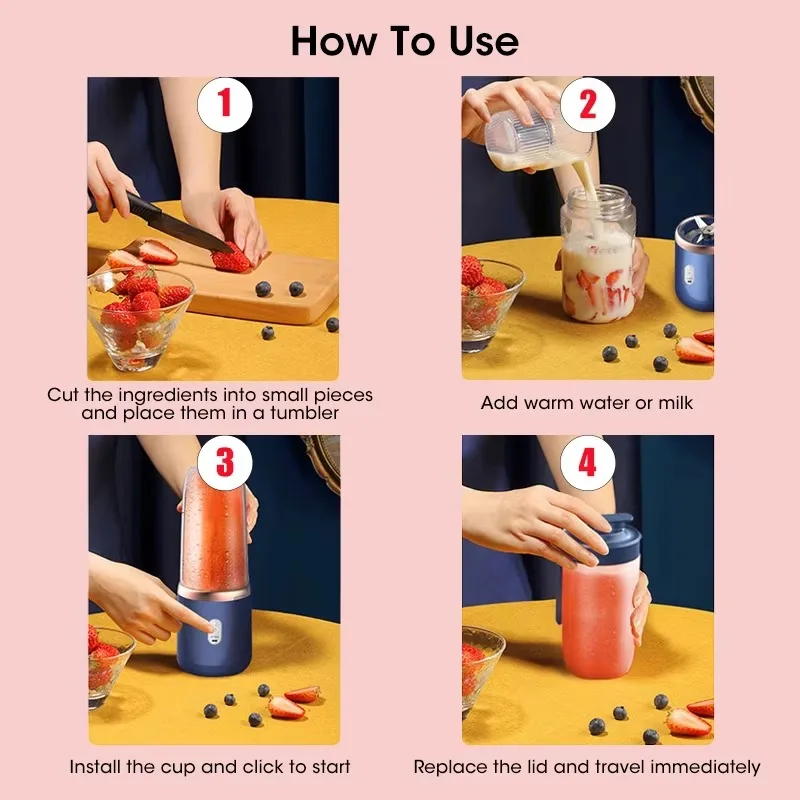 How To Use

1

Cut the ingredients into small pieces and place them in a tumbler

2

Add warm water or milk

3

Install the cup and click to start

4

Replace the lid and travel immediately