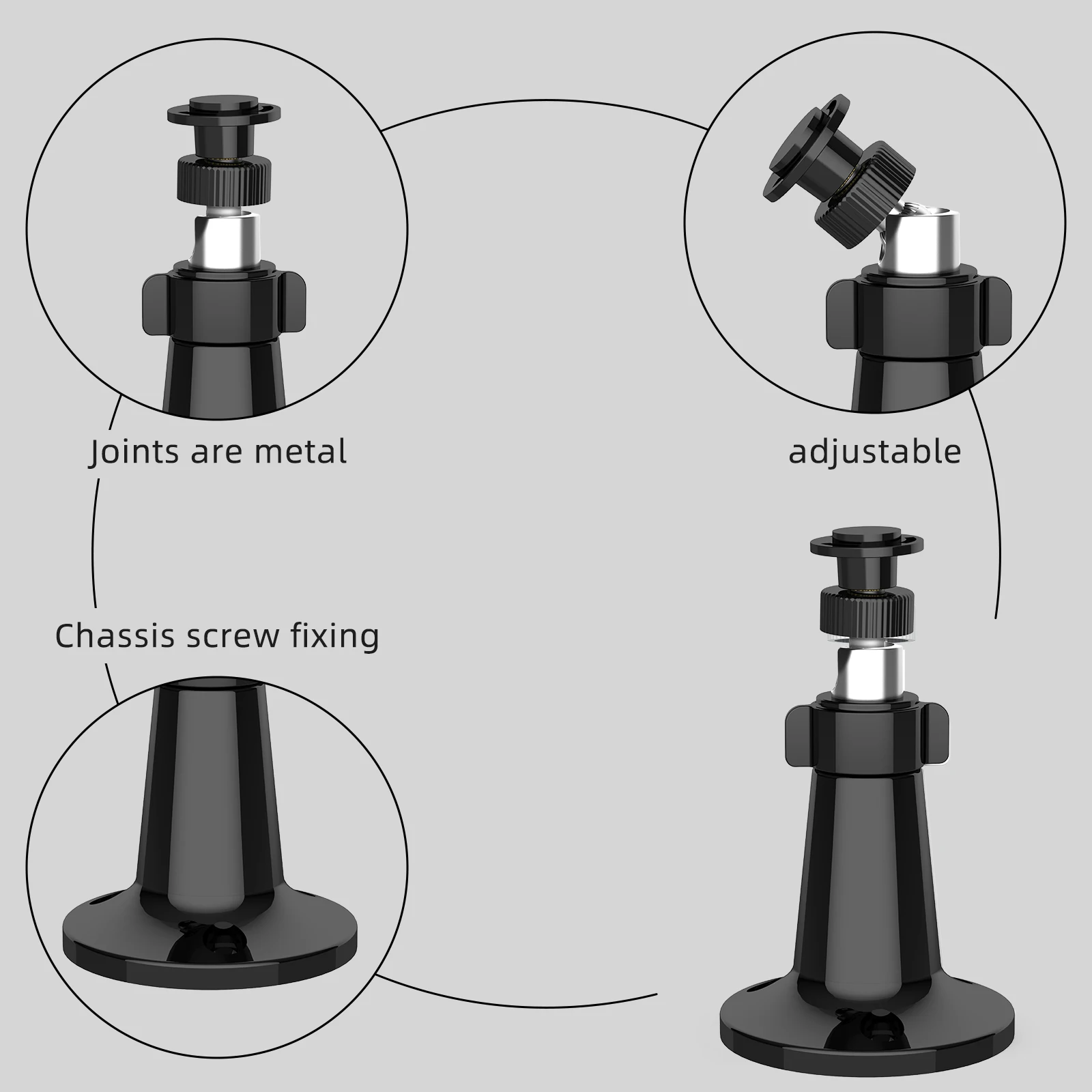 Joints are metal

adjustable

Chassis screw fixing