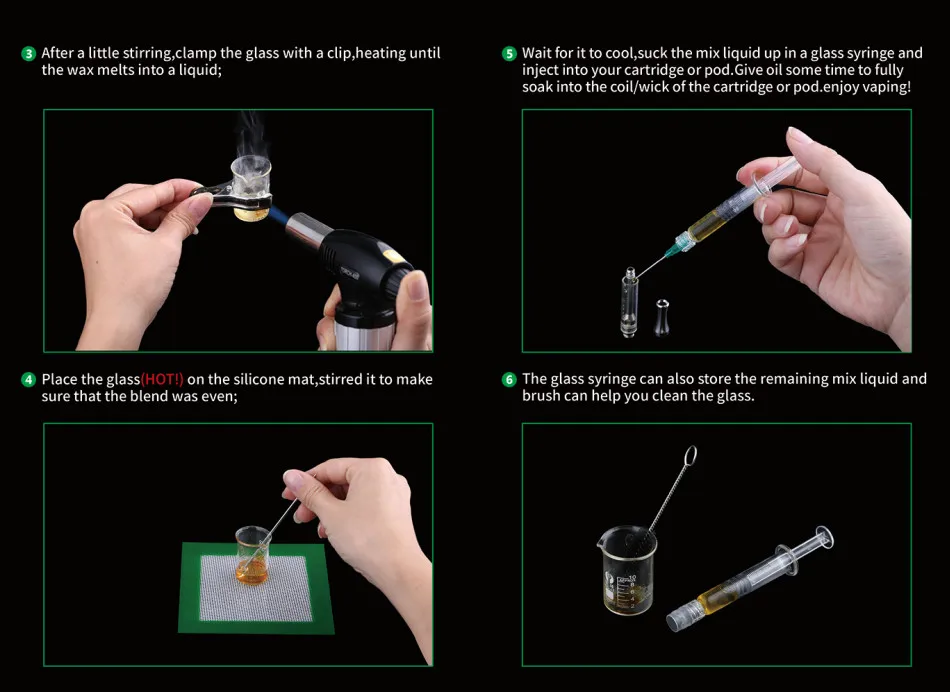 3 After a little stirring,clamp the glass with a clip,heating until the wax melts into a liquid;

4 Place the glass(HOT!) on the silicone mat,stirred it to make sure that the blend was even;

5 Wait for it to cool,suck the mix liquid up in a glass syringe and inject into your cartridge or pod.Give oil some time to fully soak into the coil/wick of the cartridge or pod.enjoy vaping!

6 The glass syringe can also store the remaining mix liquid and brush can help you clean the glass.