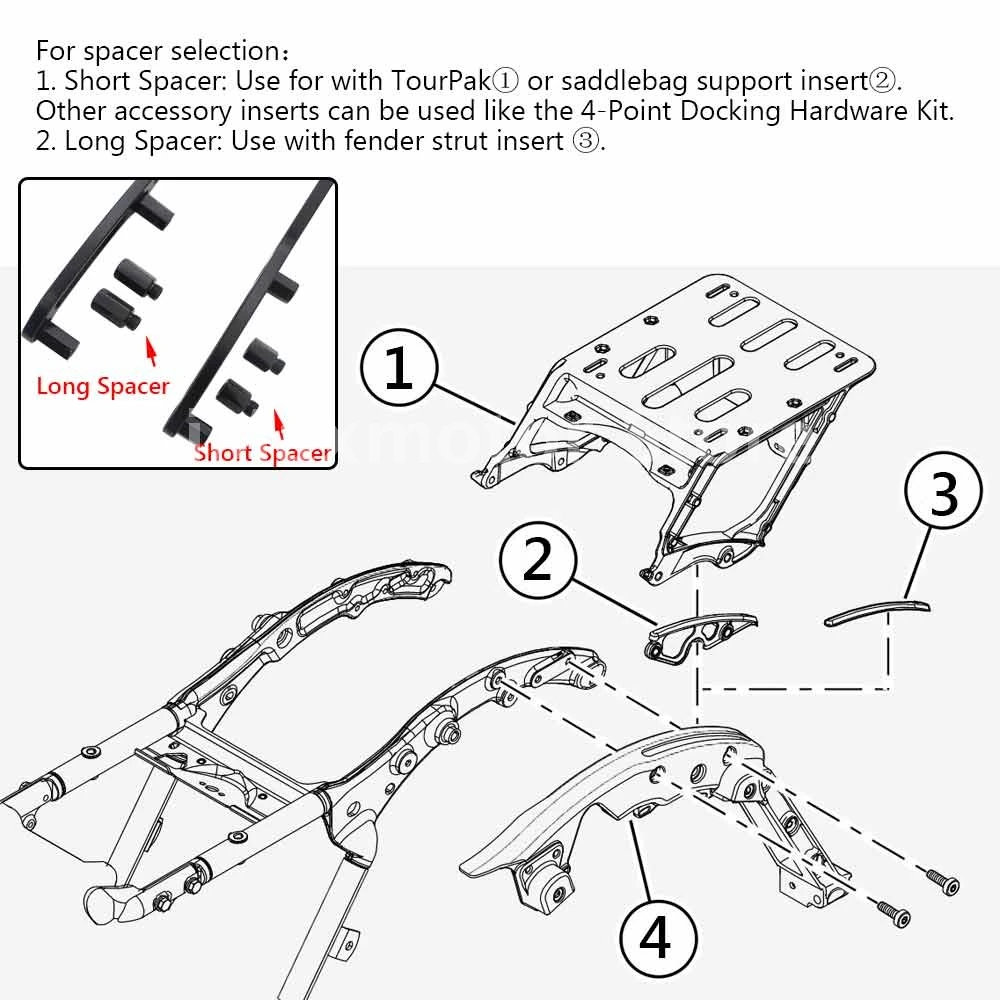 For spacer selection：
1. Short Spacer: Use for with TourPak① or saddlebag support insert②. Other accessory inserts can be used like the 4-Point Docking Hardware Kit.
2. Long Spacer: Use with fender strut insert ③.

Long Spacer

Short Spacer

1

2

3

4