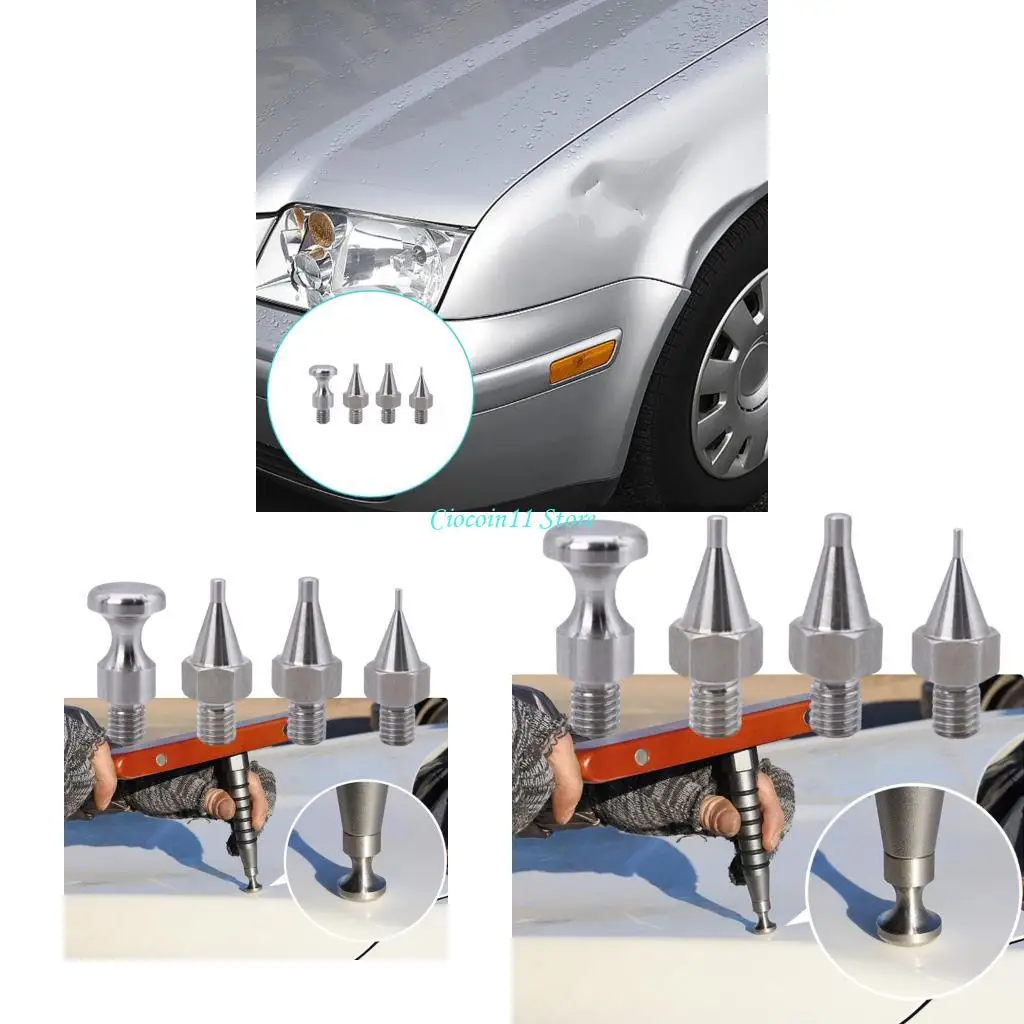 Ciocoin11 Store