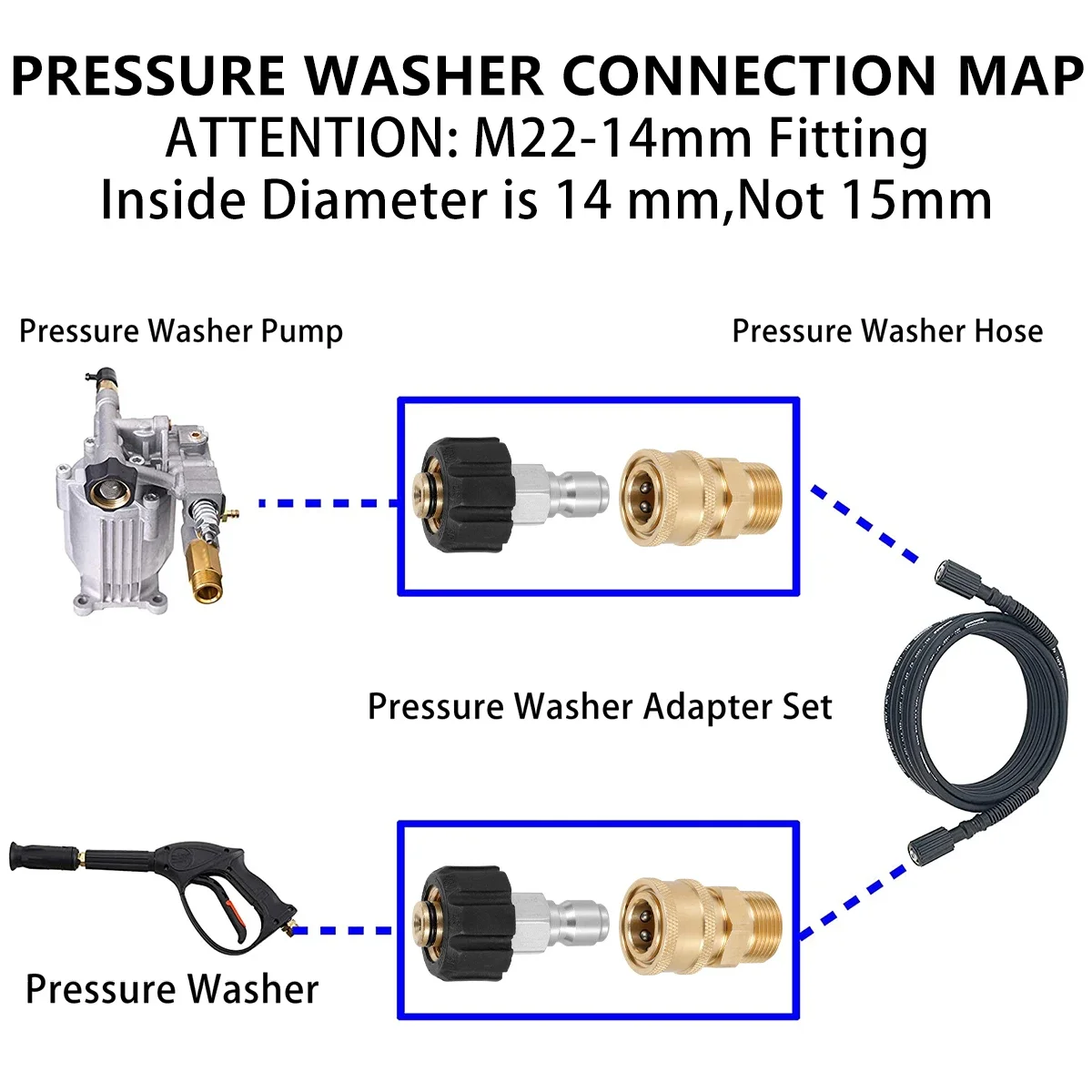 PRESSURE WASHER CONNECTION MAP
ATTENTION: M22-14mm Fitting
Inside Diameter is 14 mm,Not 15mm

Pressure Washer Pump

Pressure Washer Hose

Pressure Washer Adapter Set

Pressure Washer