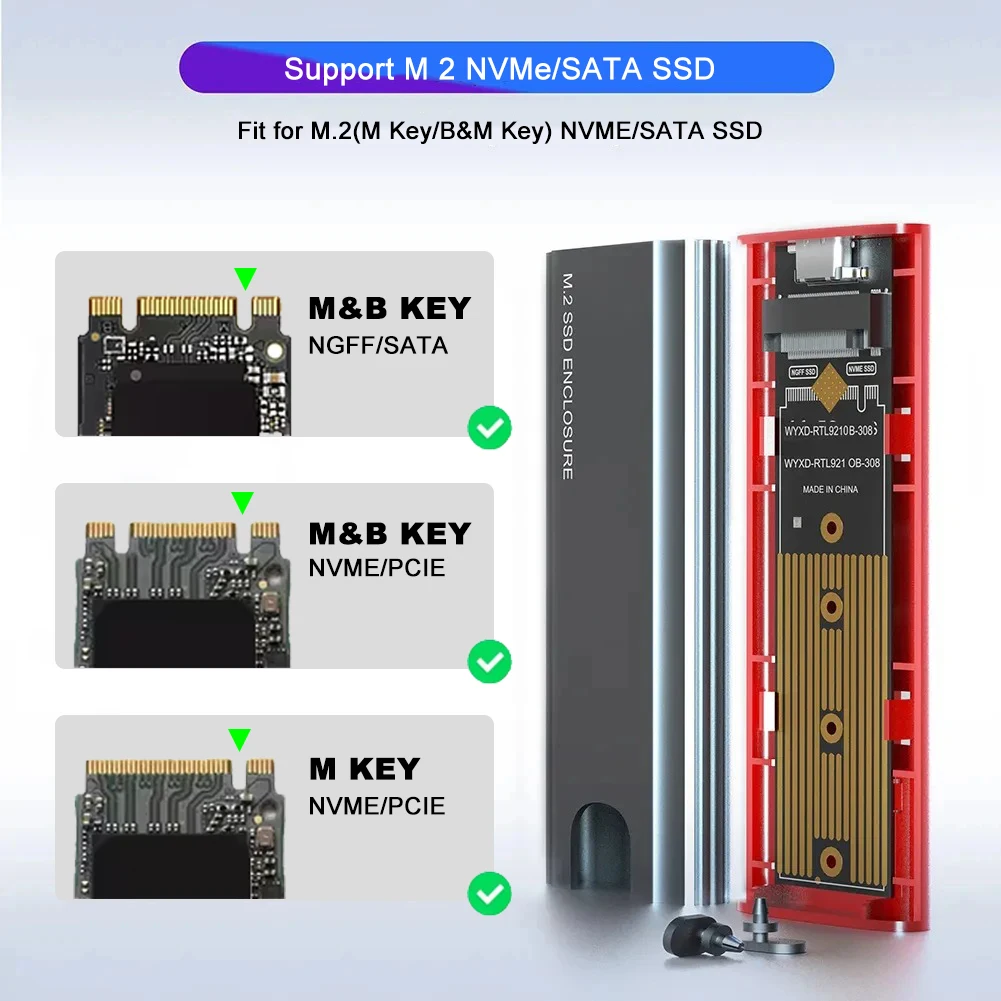 Support M 2 NVMe/SATA SSD

Fit for M.2(M Key/B&M Key) NVME/SATA SSD

M&B KEY
NGFF/SATA

M&B KEY
NVME/PCIE

M KEY
NVME/PCIE

M.2 SSD ENCLOSURE

NGFF SSD
NVME SSD
WYXD-RTL9210B-308
WYXD-RTL921 OB-308
MADE IN CHINA