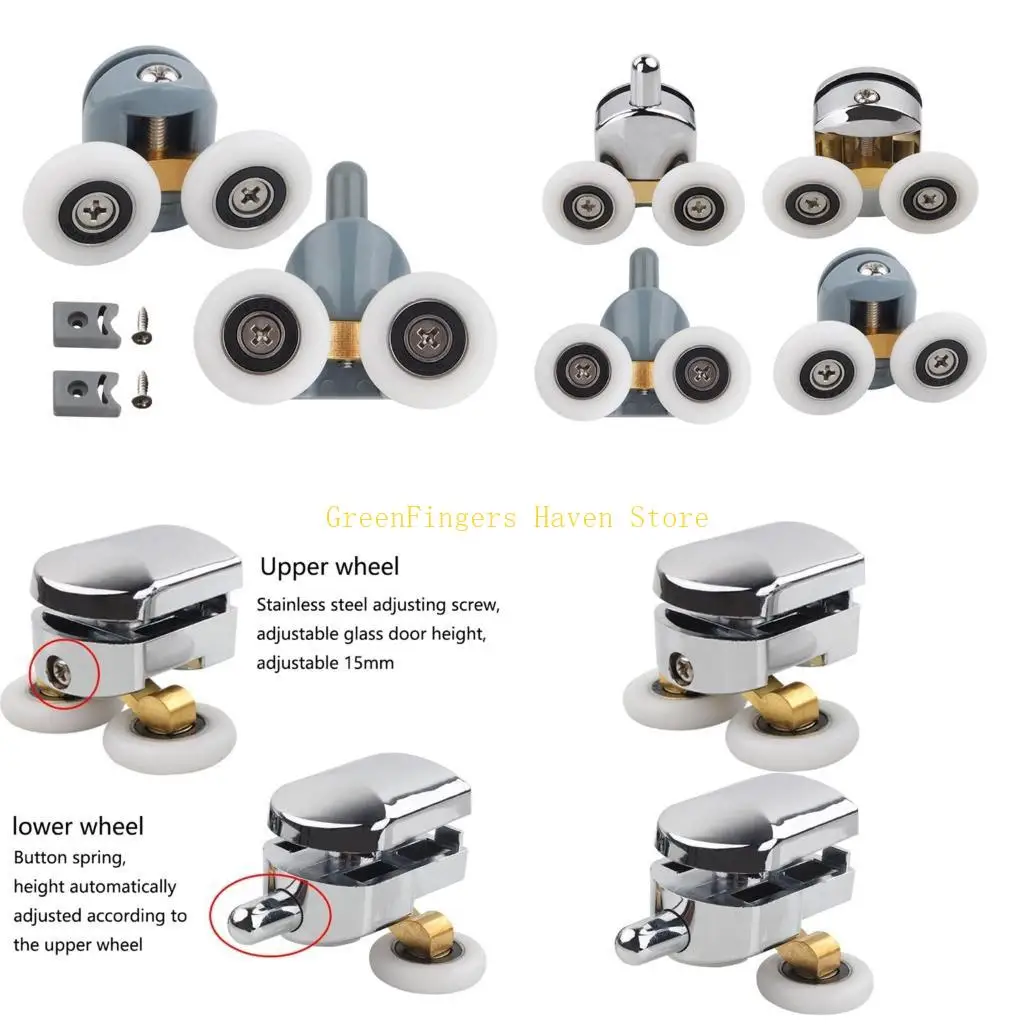 GreenFingers Haven Store

Upper wheel

Stainless steel adjusting screw, adjustable glass door height, adjustable 15mm

lower wheel

Button spring, height automatically adjusted according to the upper wheel