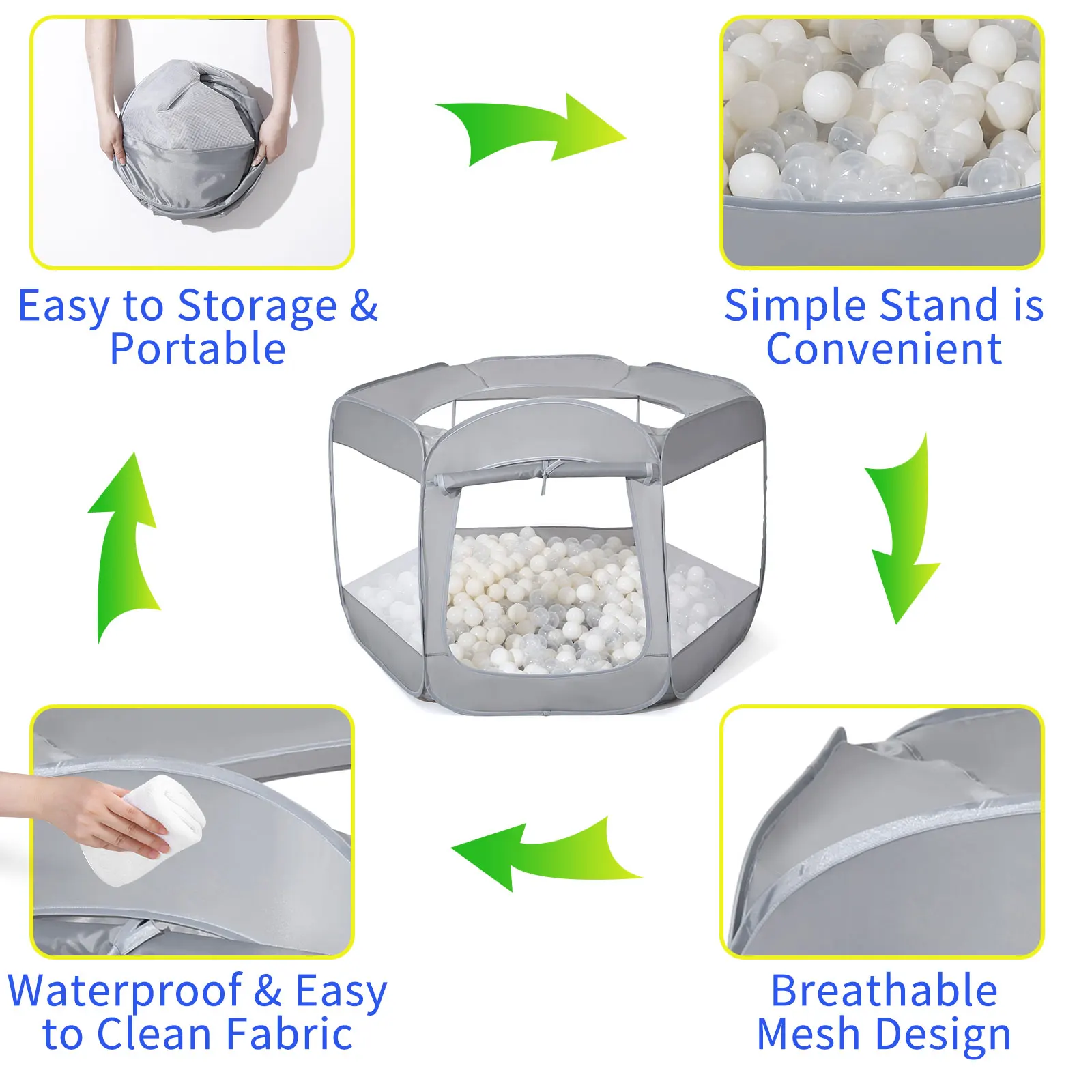 Easy to Storage & Portable

Simple Stand is Convenient

Waterproof & Easy to Clean Fabric

Breathable Mesh Design