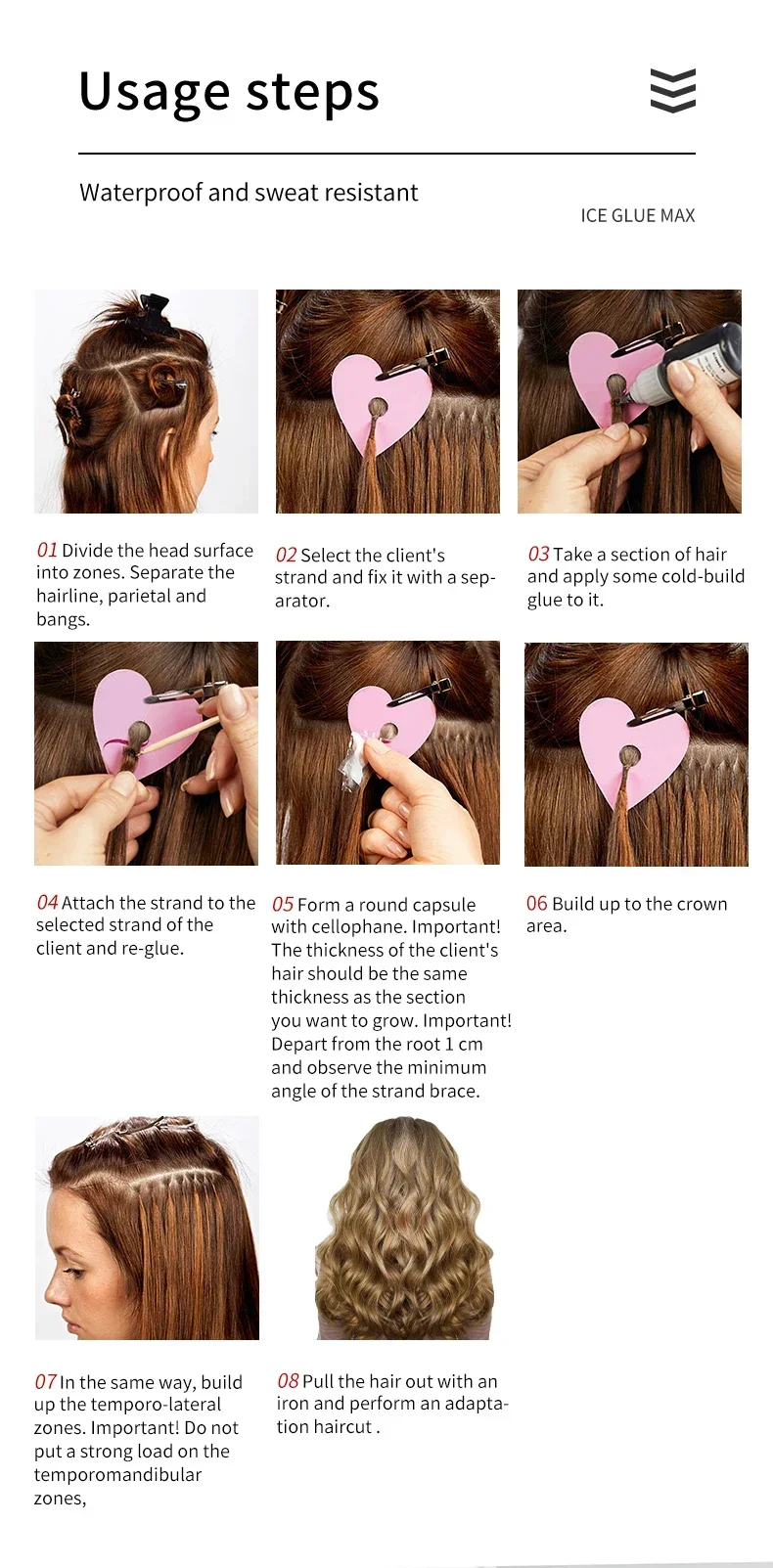 Usage steps

Waterproof and sweat resistant

ICE GLUE MAX

01 Divide the head surface into zones. Separate the hairline, parietal and bangs.

02 Select the client's strand and fix it with a separator.

03 Take a section of hair and apply some cold-build glue to it.

04 Attach the strand to the selected strand of the client and re-glue.

05 Form a round capsule with cellophane. Important! The thickness of the client's hair should be the same thickness as the section you want to grow. Important! Depart from the root 1 cm and observe the minimum angle of the strand brace.

06 Build up to the crown area.

07 In the same way, build up the temporo-lateral zones. Important! Do not put a strong load on the temporomandibular zones,

08 Pull the hair out with an iron and perform an adaptation haircut .