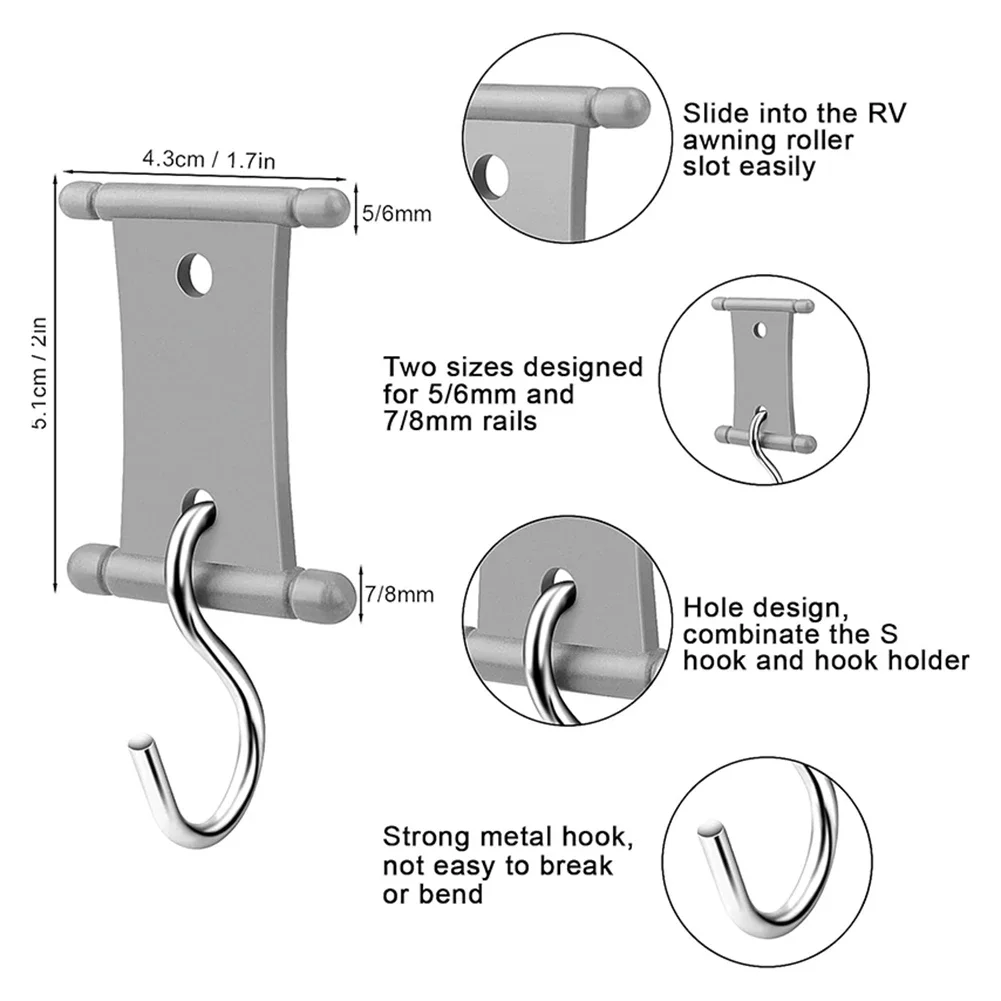 4.3cm / 1.7in

5/6mm

5.1cm / 2in

7/8mm

Slide into the RV awning roller slot easily

Two sizes designed for 5/6mm and 7/8mm rails

Hole design, combinate the S hook and hook holder

Strong metal hook, not easy to break or bend