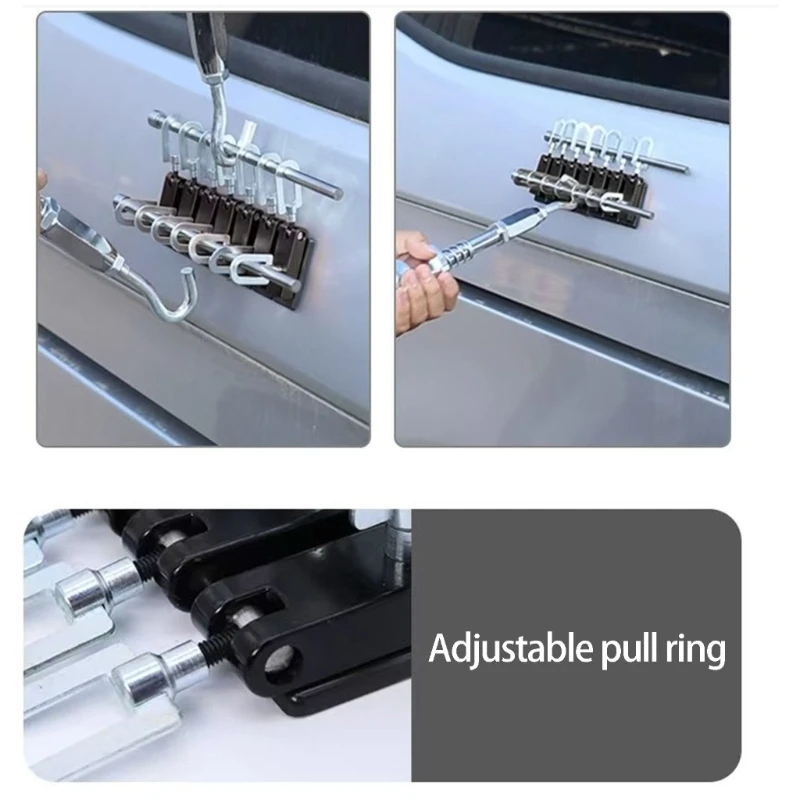 Adjustable pull ring