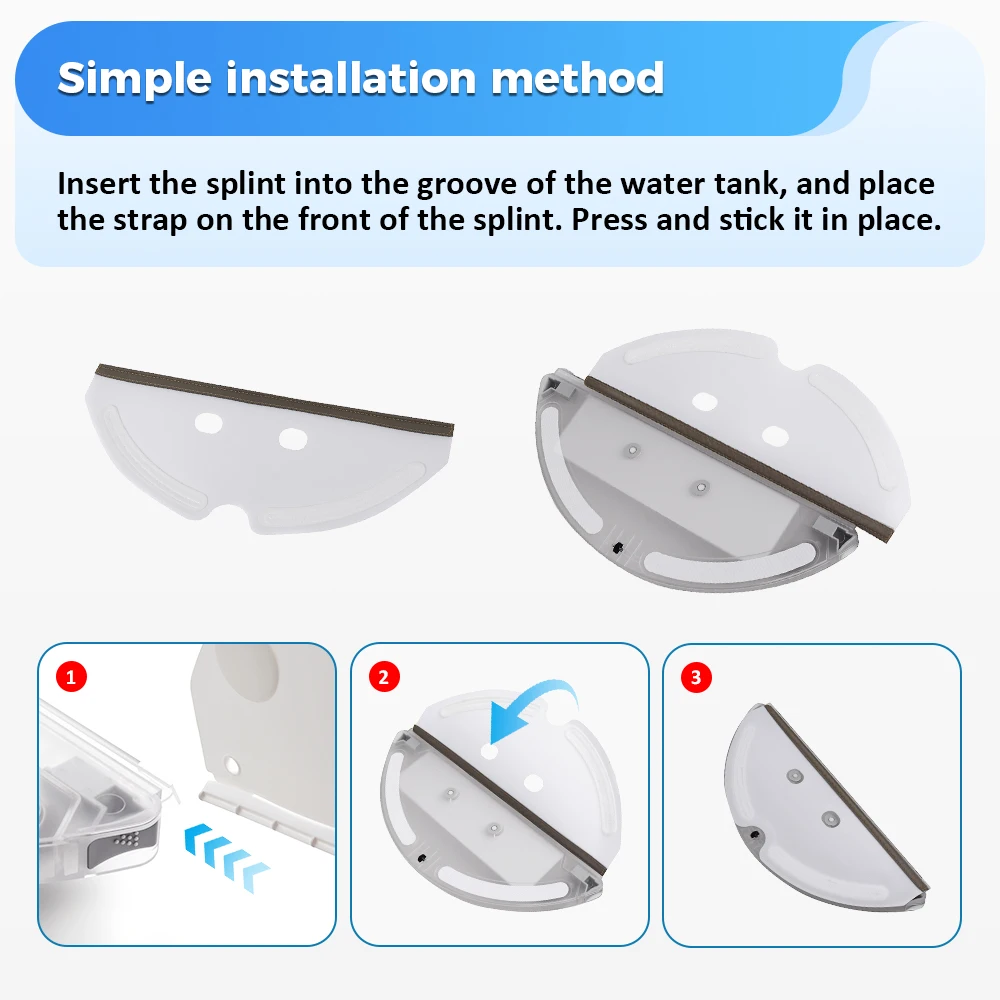 Simple installation method

Insert the splint into the groove of the water tank, and place the strap on the front of the splint. Press and stick it in place.

1

2

3