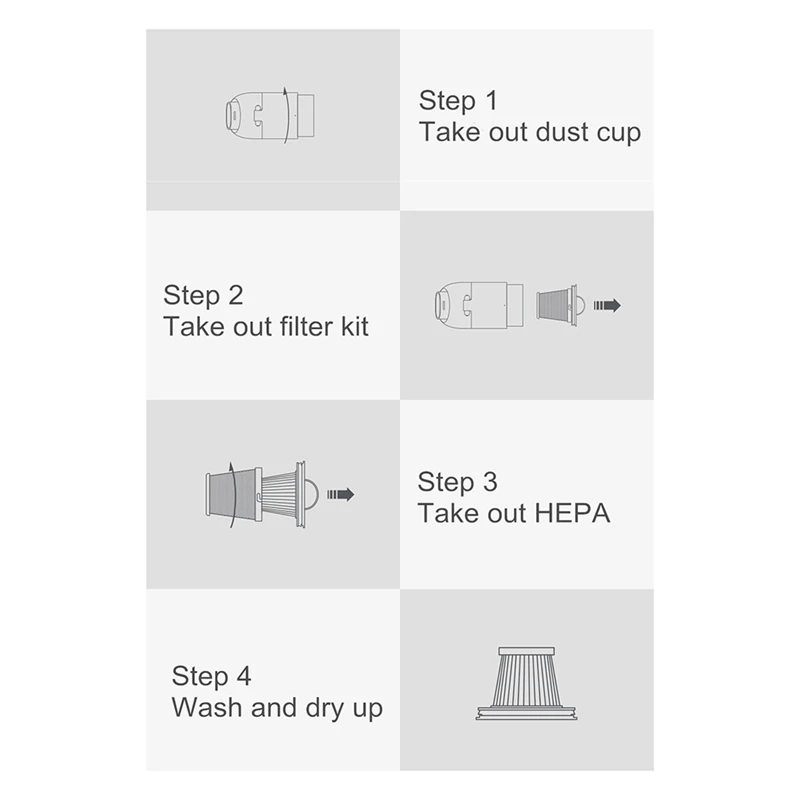 Step 1
Take out dust cup

Step 2
Take out filter kit

Step 3
Take out HEPA

Step 4
Wash and dry up