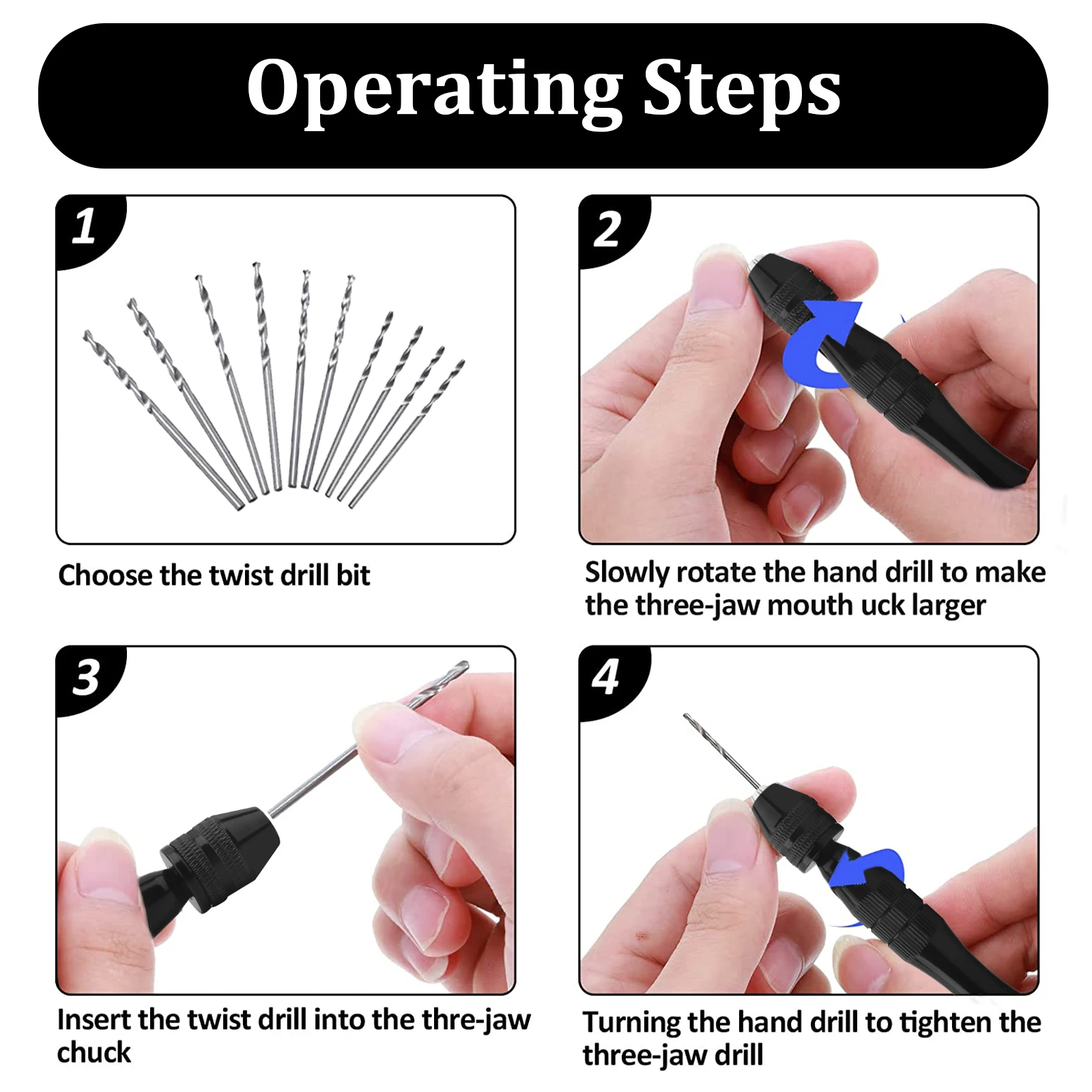 Operating Steps

1

Choose the twist drill bit

2

Slowly rotate the hand drill to make the three-jaw mouth uck larger

3

Insert the twist drill into the thre-jaw chuck

4

Turning the hand drill to tighten the three-jaw drill