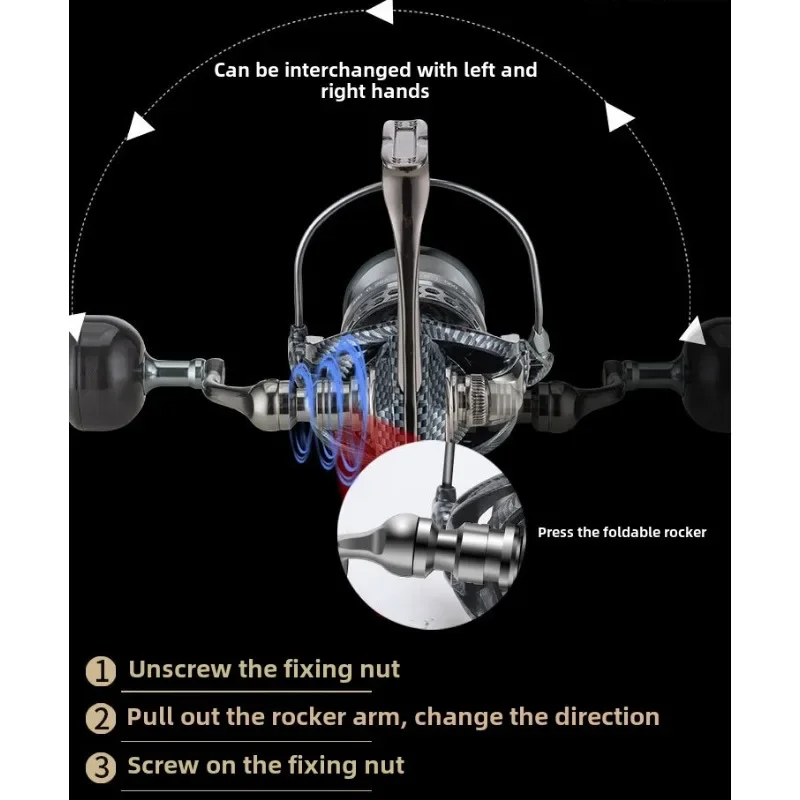 Can be interchanged with left and right hands

Press the foldable rocker

1 Unscrew the fixing nut

2 Pull out the rocker arm, change the direction

3 Screw on the fixing nut