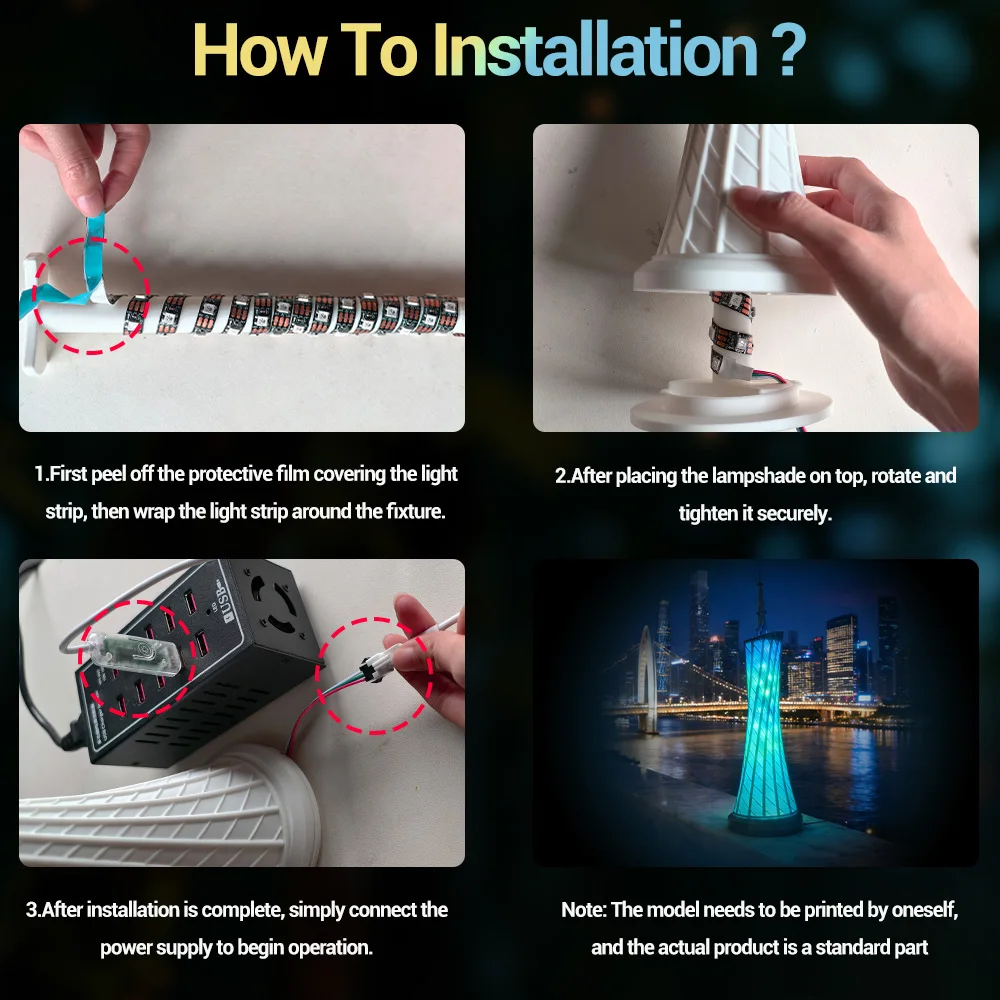 How To Installation ?

1.First peel off the protective film covering the light strip, then wrap the light strip around the fixture.

2.After placing the lampshade on top, rotate and tighten it securely.

USB

3.After installation is complete, simply connect the power supply to begin operation.

Note: The model needs to be printed by oneself, and the actual product is a standard part