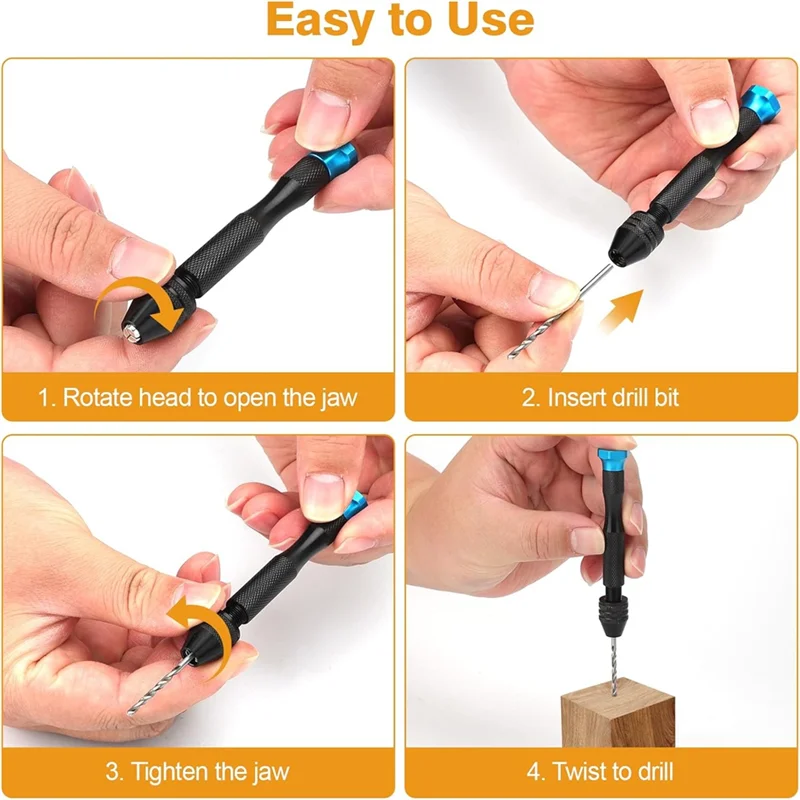 Easy to Use

1. Rotate head to open the jaw

2. Insert drill bit

3. Tighten the jaw

4. Twist to drill