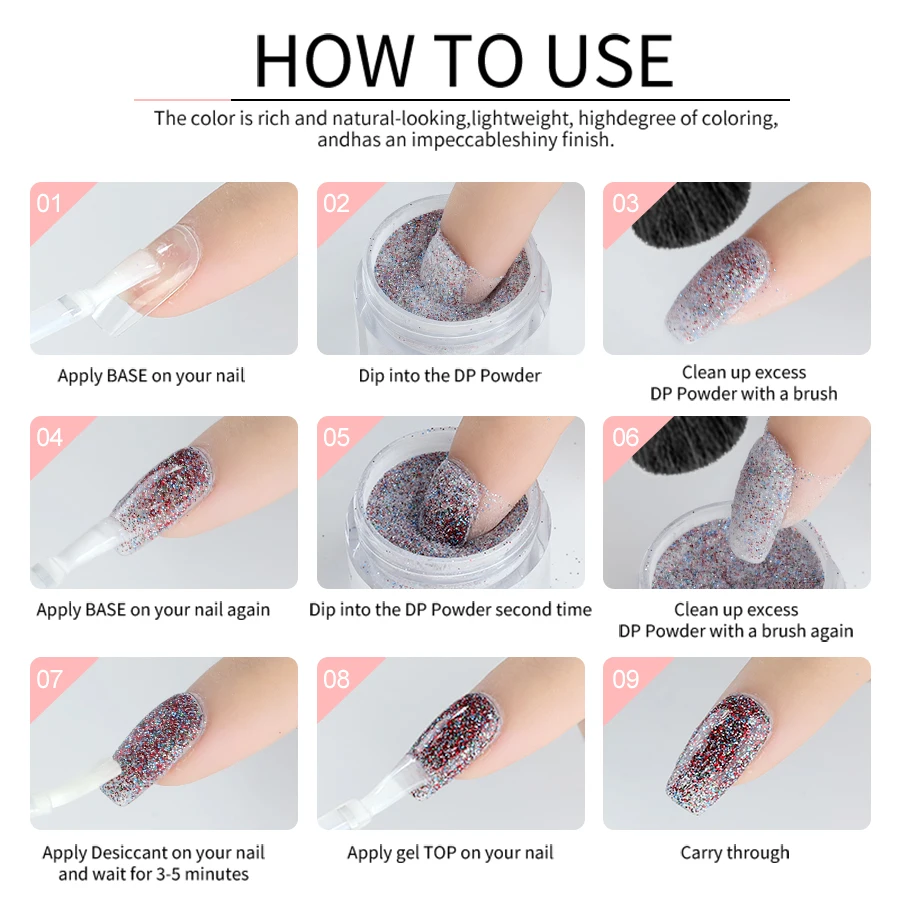 HOW TO USE

The color is rich and natural-looking,lightweight, highdegree of coloring, andhas an impeccableshiny finish.

01
Apply BASE on your nail

02
Dip into the DP Powder

03
Clean up excess DP Powder with a brush

04
Apply BASE on your nail again

05
Dip into the DP Powder second time

06
Clean up excess DP Powder with a brush again

07
Apply Desiccant on your nail and wait for 3-5 minutes

08
Apply gel TOP on your nail

09
Carry through