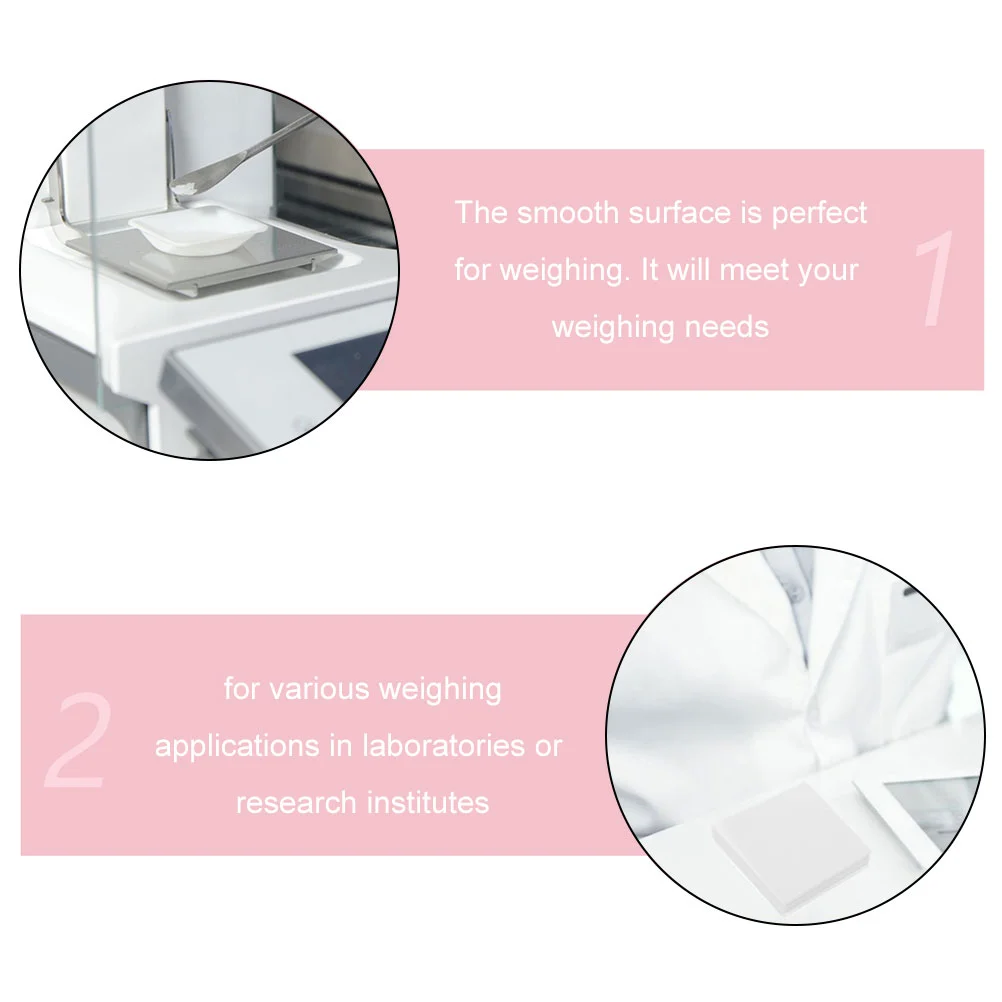 The smooth surface is perfect for weighing. It will meet your weighing needs

1

2

for various weighing applications in laboratories or research institutes