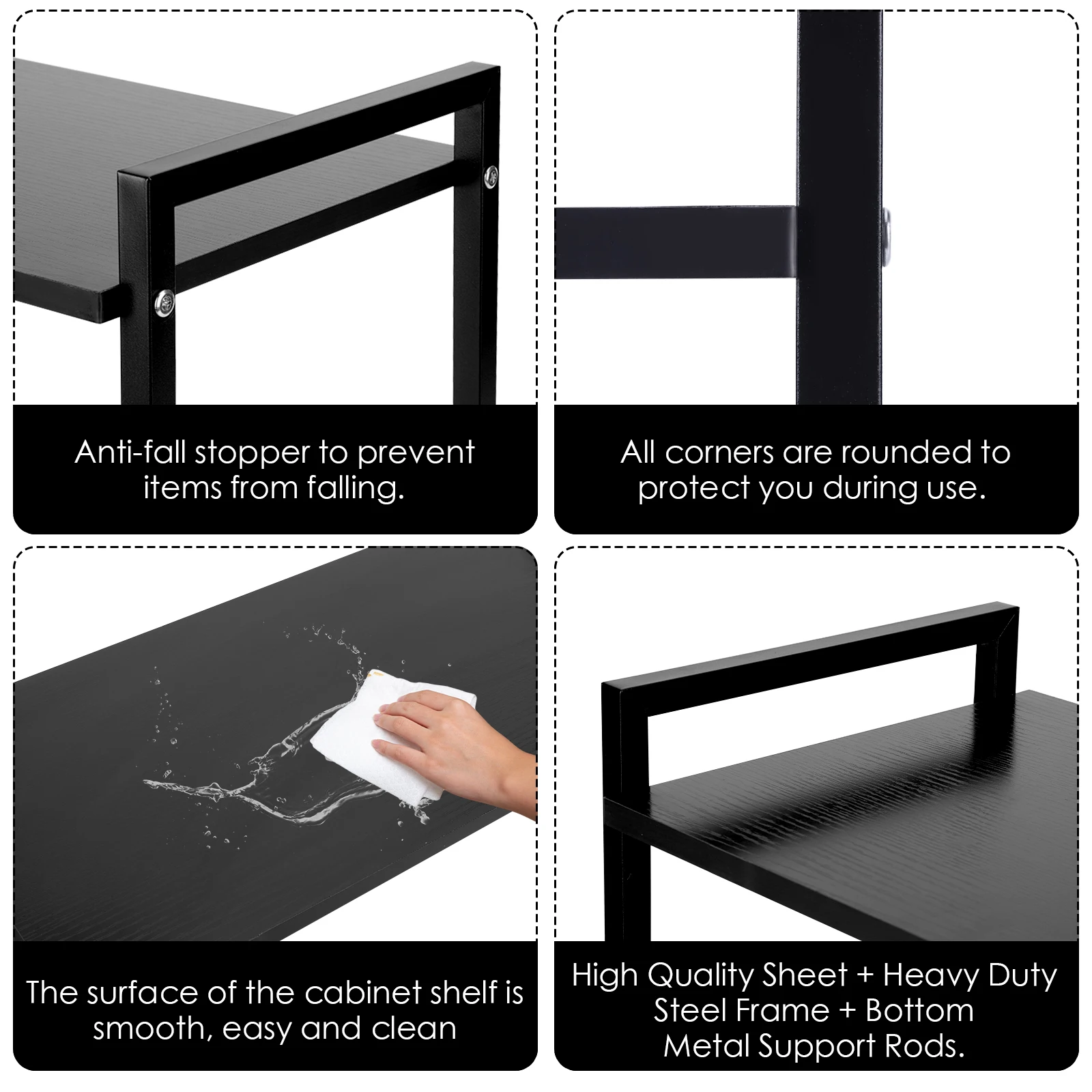 Anti-fall stopper to prevent items from falling.

All corners are rounded to protect you during use.

The surface of the cabinet shelf is smooth, easy and clean

High Quality Sheet + Heavy Duty Steel Frame + Bottom Metal Support Rods.