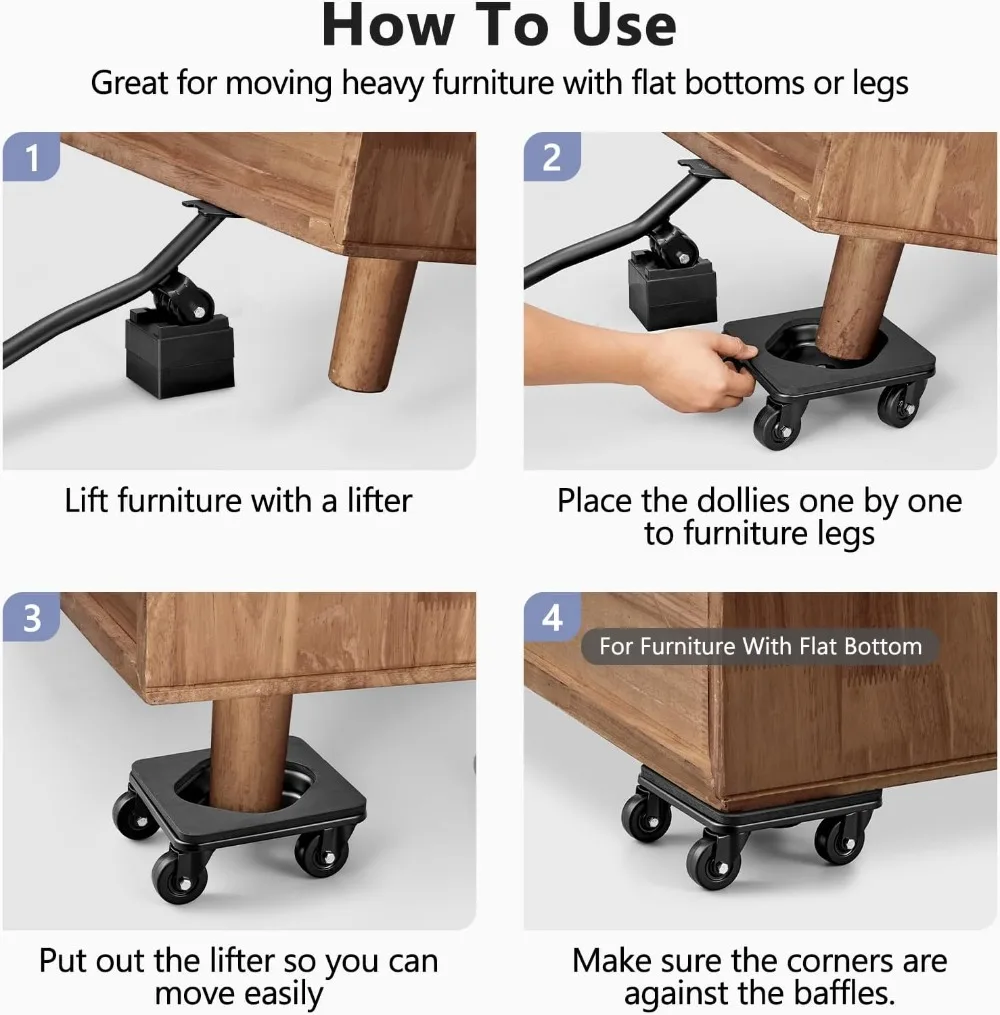 How To Use

Great for moving heavy furniture with flat bottoms or legs

1

Lift furniture with a lifter

2

Place the dollies one by one to furniture legs

3

Put out the lifter so you can move easily

4

For Furniture With Flat Bottom

Make sure the corners are against the baffles.