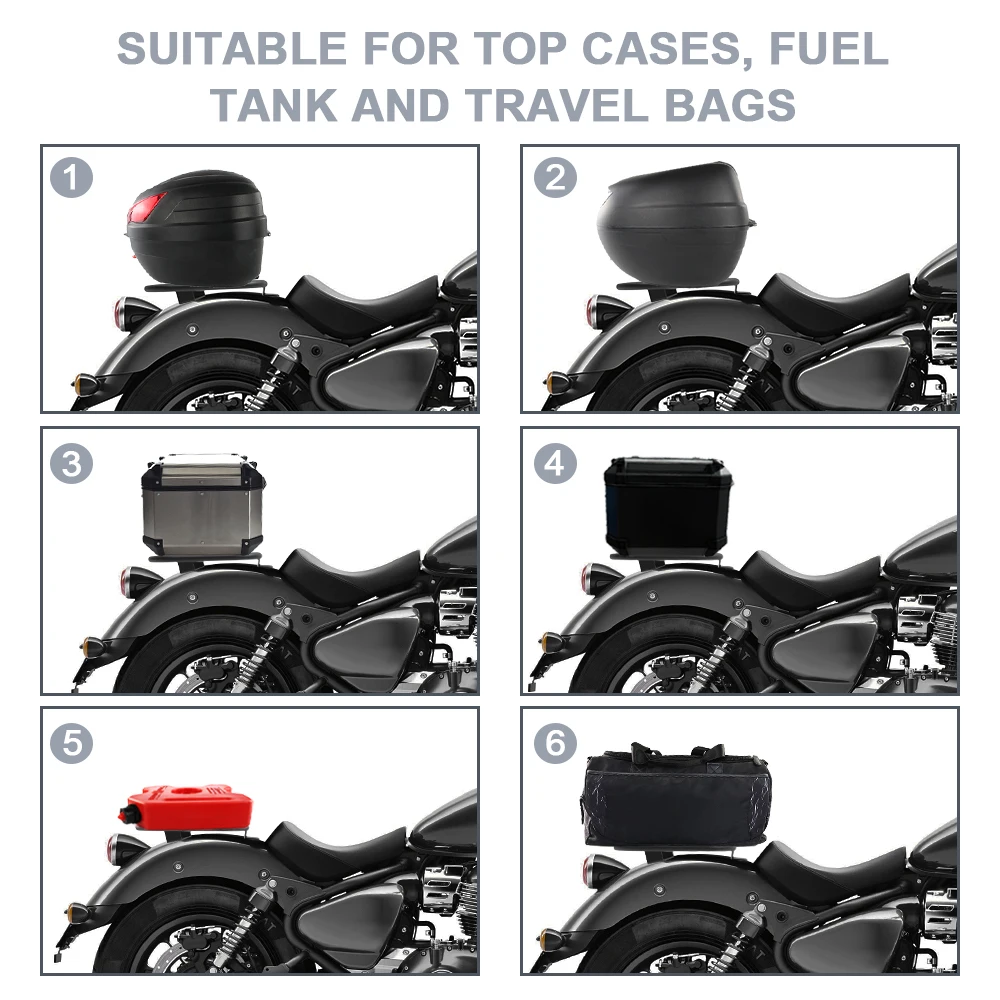 SUITABLE FOR TOP CASES, FUEL TANK AND TRAVEL BAGS

1

2

3

4

5

6