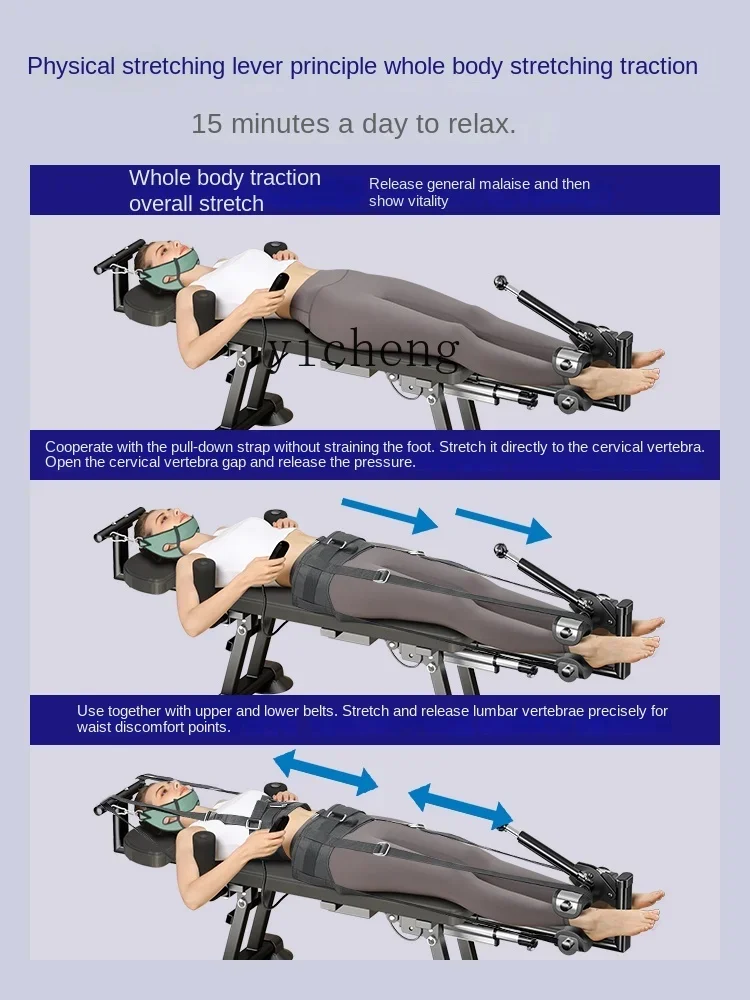 Physical stretching lever principle whole body stretching traction

15 minutes a day to relax.

Whole body traction overall stretch

Release general malaise and then show vitality

yicheng

Cooperate with the pull-down strap without straining the foot. Stretch it directly to the cervical vertebra. Open the cervical vertebra gap and release the pressure.

Use together with upper and lower belts. Stretch and release lumbar vertebrae precisely for waist discomfort points.