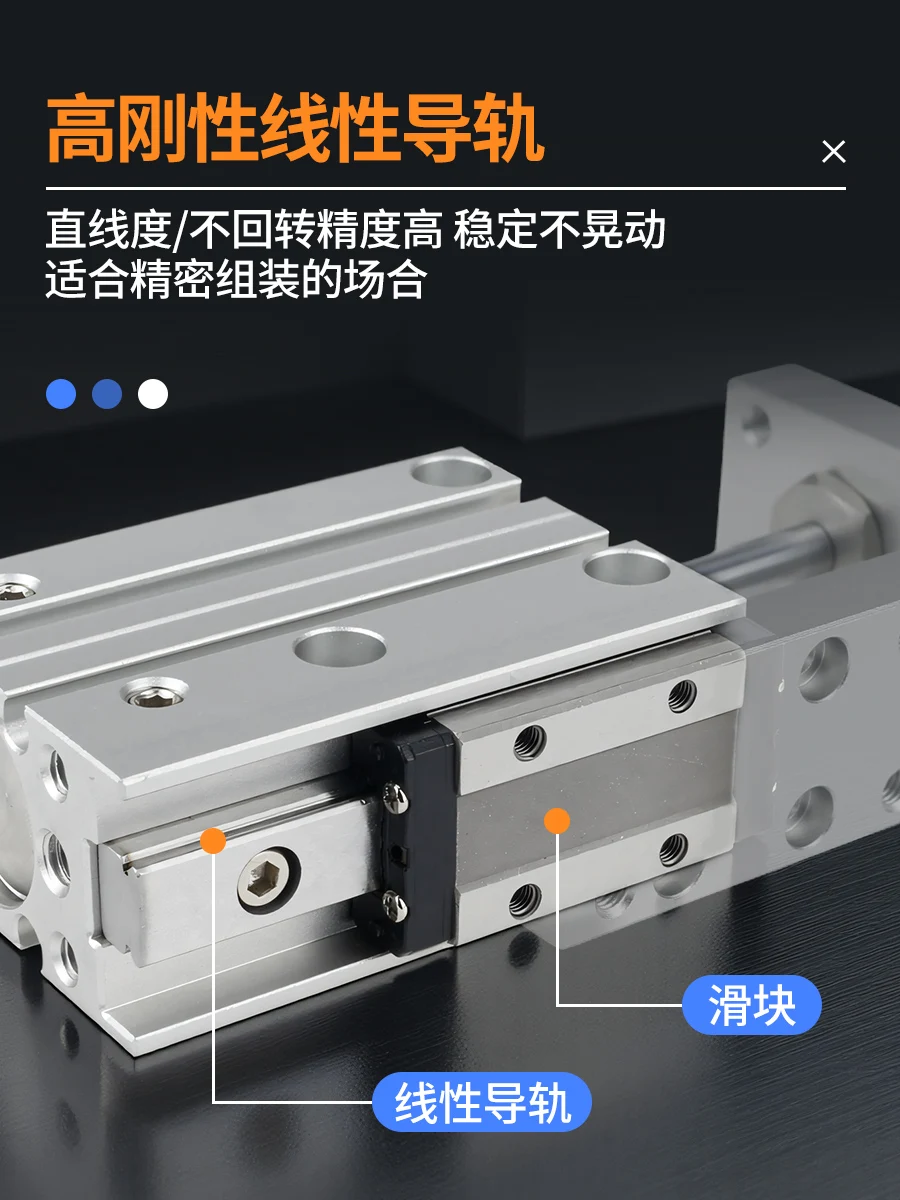 高刚性线性导轨

×

直线度/不回转精度高 稳定不晃动
适合精密组装的场合

滑块

线性导轨