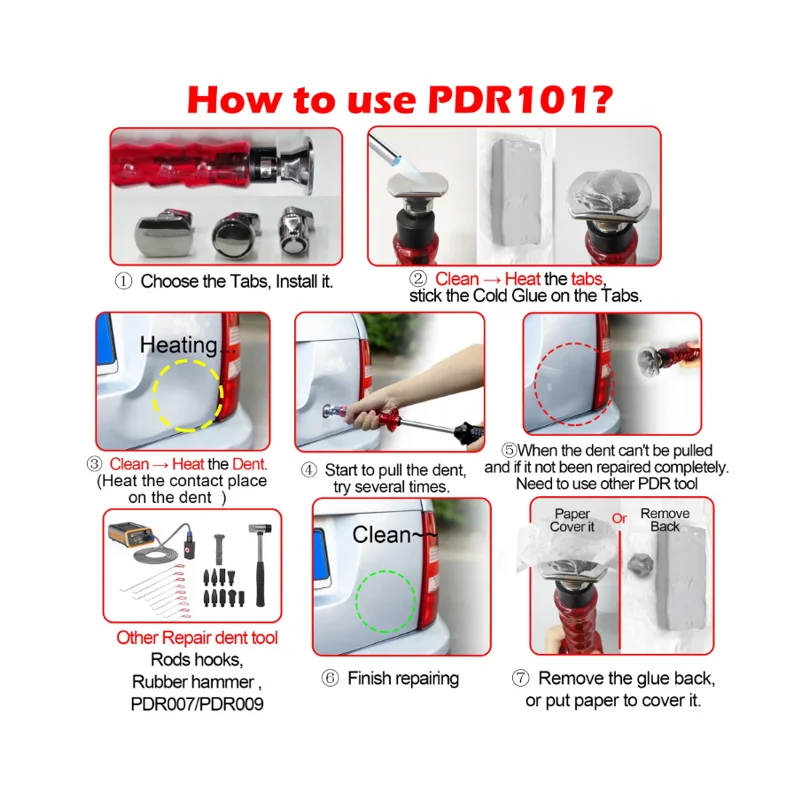 How to use PDR101?

① Choose the Tabs, Install it.

② Clean → Heat the tabs, stick the Cold Glue on the Tabs.

Heating...

③ Clean → Heat the Dent. (Heat the contact place on the dent )

④ Start to pull the dent, try several times.

⑤When the dent can't be pulled and if it not been repaired completely. Need to use other PDR tool

Other Repair dent tool
Rods hooks,
Rubber hammer ,
PDR007/PDR009

Clean~~

⑥ Finish repairing

Paper Cover it

Or

Remove Back

⑦ Remove the glue back, or put paper to cover it.