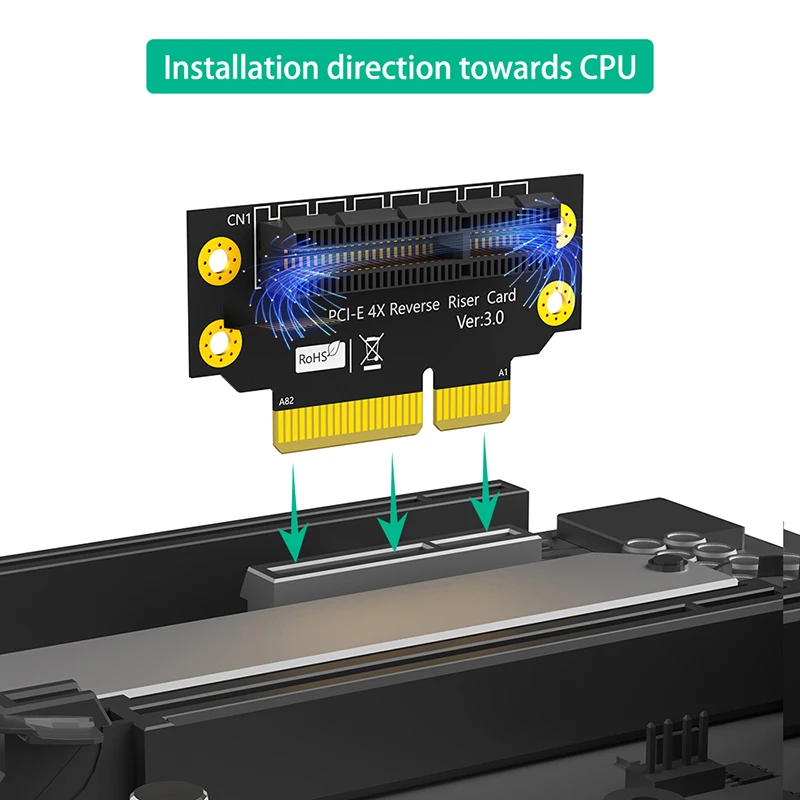 Installation direction towards CPU

CN1

PCI-E 4X Reverse Riser Card
Ver:3.0

RoHS

A82

A1