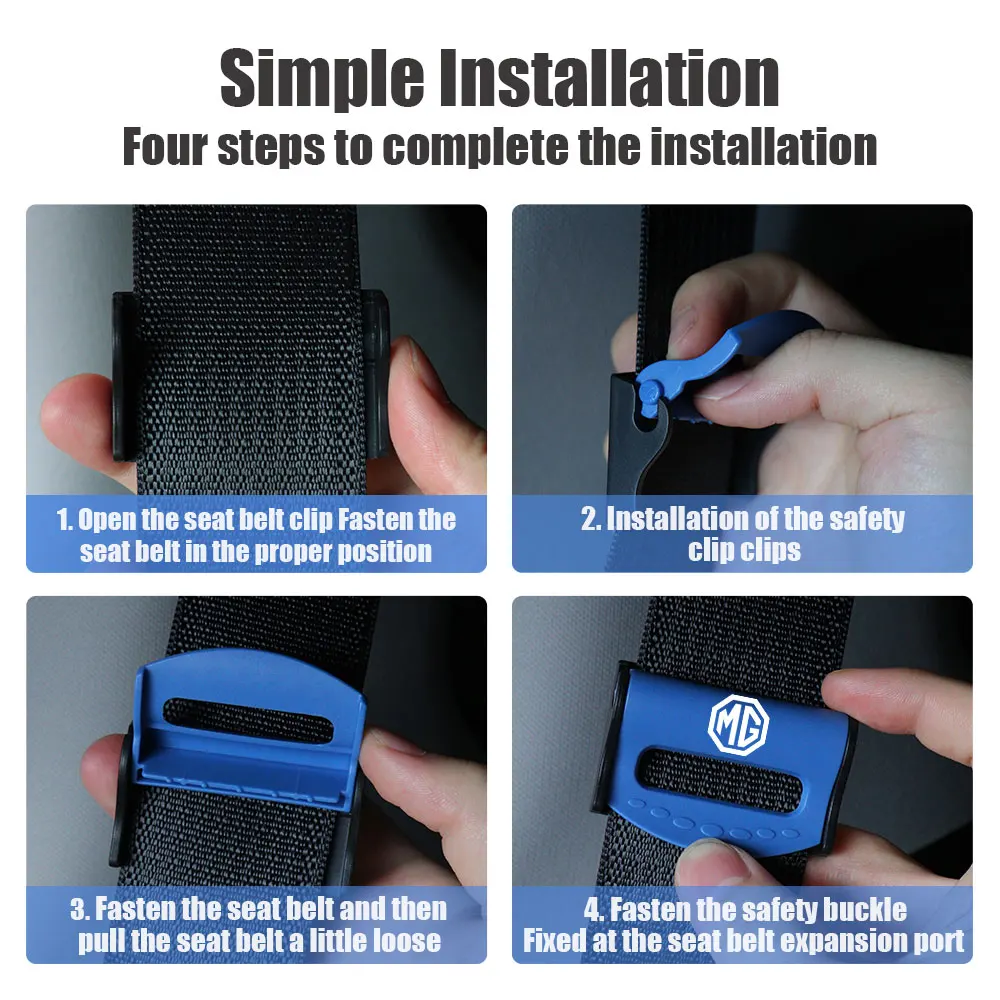 Simple Installation
Four steps to complete the installation

1. Open the seat belt clip Fasten the seat belt in the proper position

2. Installation of the safety clip clips

3. Fasten the seat belt and then pull the seat belt a little loose

MG

4. Fasten the safety buckle Fixed at the seat belt expansion port