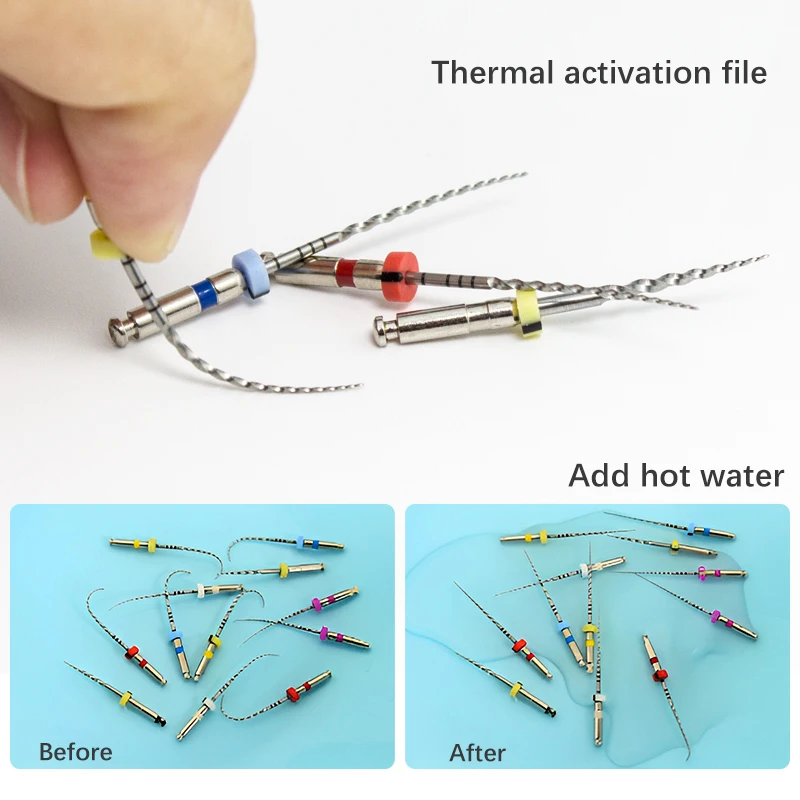 Thermal activation file

Add hot water

Before

After