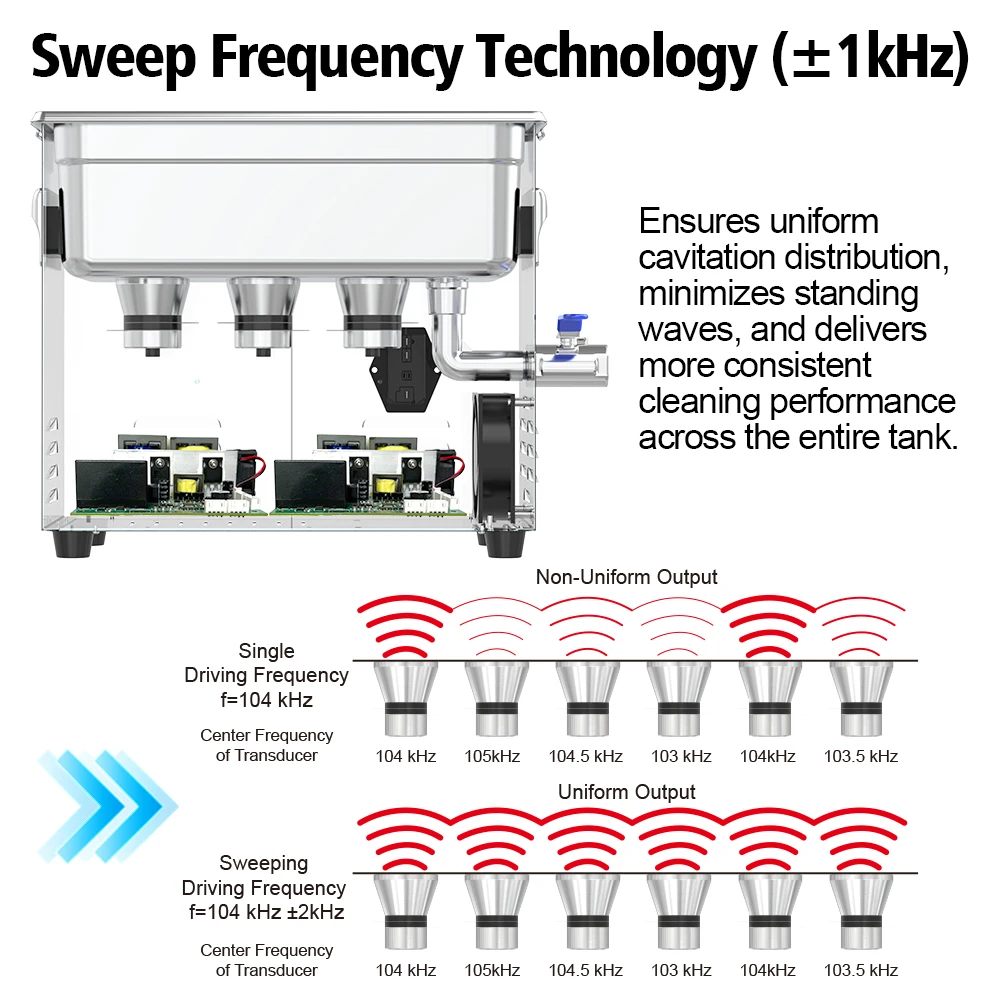 Sweep Frequency Technology (±1kHz)

Ensures uniform cavitation distribution, minimizes standing waves, and delivers more consistent cleaning performance across the entire tank.

Non-Uniform Output

Single Driving Frequency f=104 kHz

Center Frequency of Transducer

104 kHz 105kHz 104.5 kHz 103 kHz 104kHz 103.5 kHz

Uniform Output

Sweeping Driving Frequency f=104 kHz ±2kHz

Center Frequency of Transducer

104 kHz 105kHz 104.5 kHz 103 kHz 104kHz 103.5 kHz