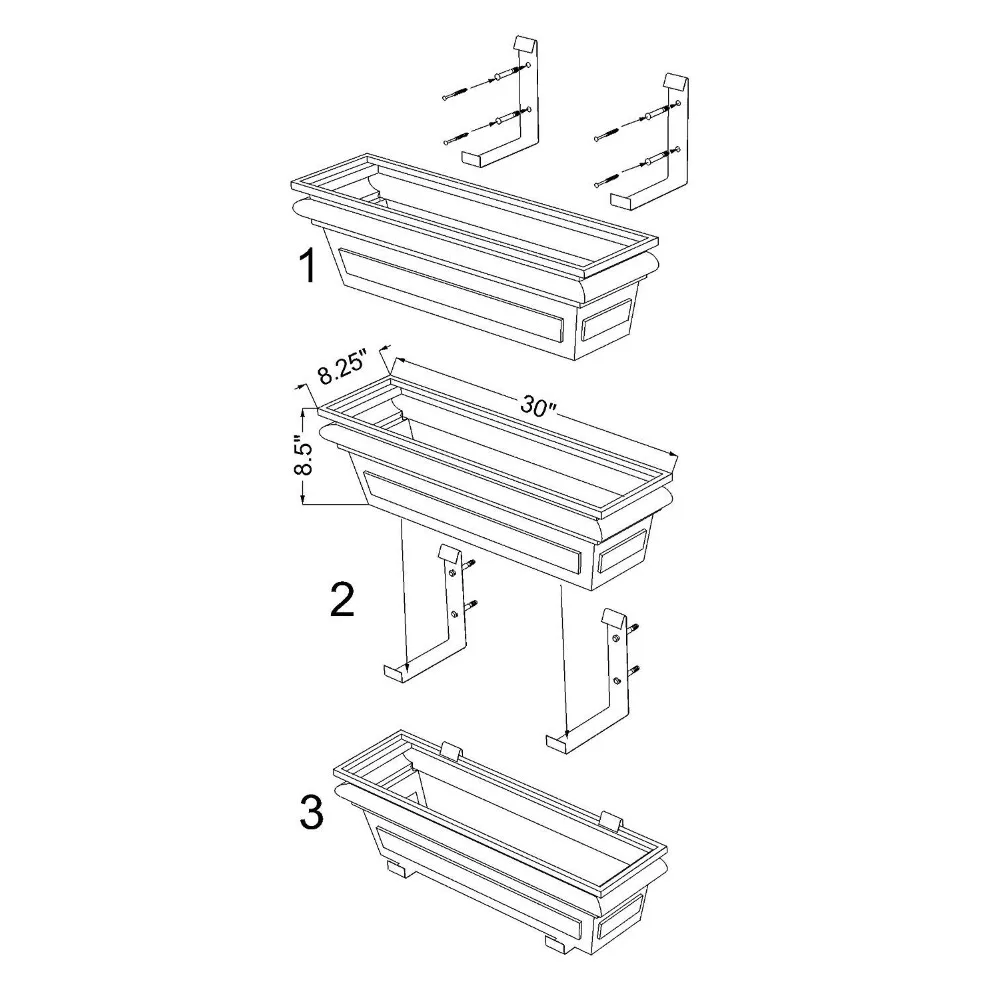 1

8.25"

30"

8.5"

2

3