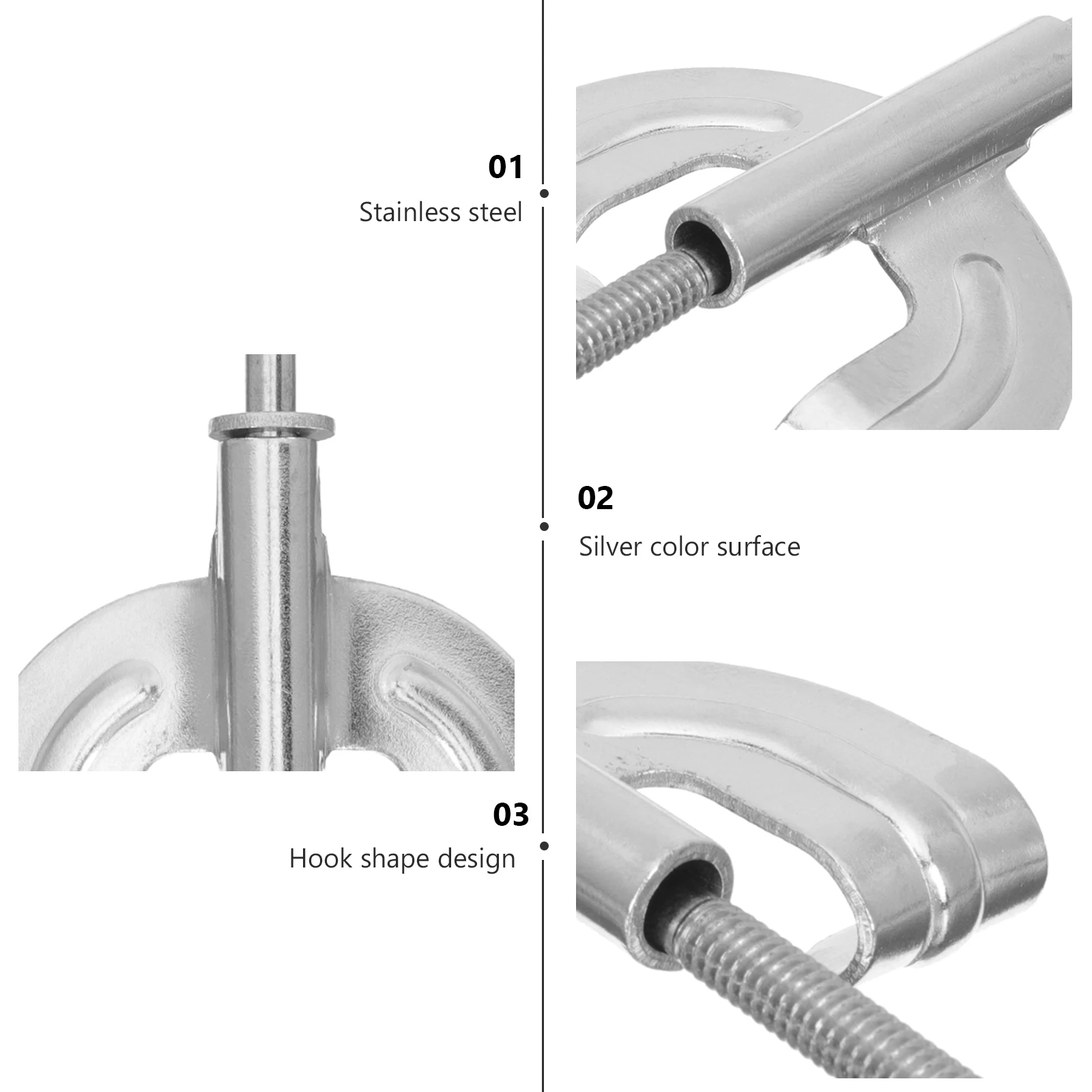 01
Stainless steel

02
Silver color surface

03
Hook shape design