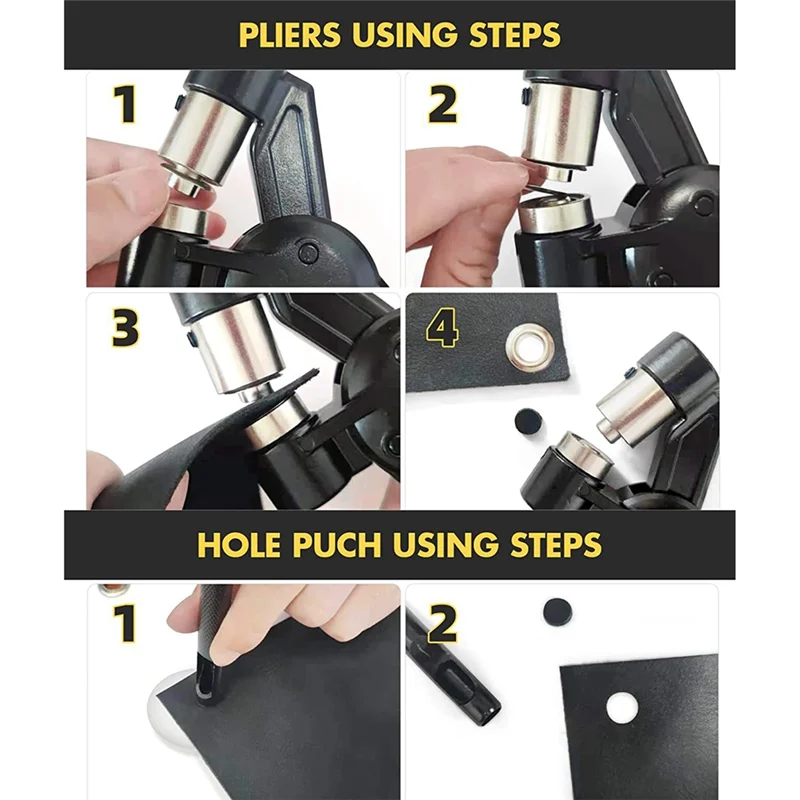 PLIERS USING STEPS

1

2

3

4

HOLE PUCH USING STEPS

1

2