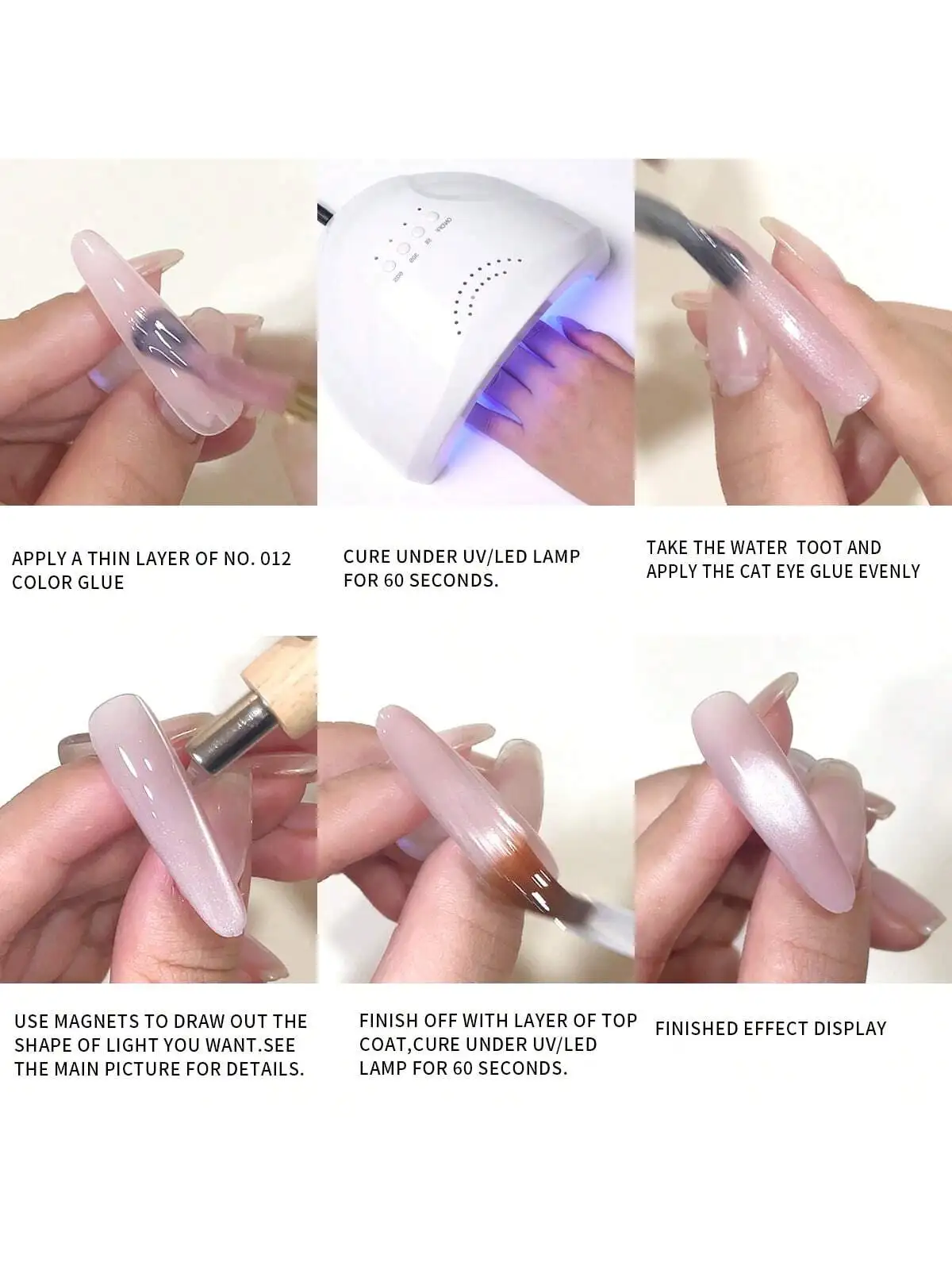 APPLY A THIN LAYER OF NO. 012 COLOR GLUE

CURE UNDER UV/LED LAMP FOR 60 SECONDS.

TAKE THE WATER TOOT AND APPLY THE CAT EYE GLUE EVENLY

USE MAGNETS TO DRAW OUT THE SHAPE OF LIGHT YOU WANT.SEE THE MAIN PICTURE FOR DETAILS.

FINISH OFF WITH LAYER OF TOP COAT,CURE UNDER UV/LED LAMP FOR 60 SECONDS.

FINISHED EFFECT DISPLAY